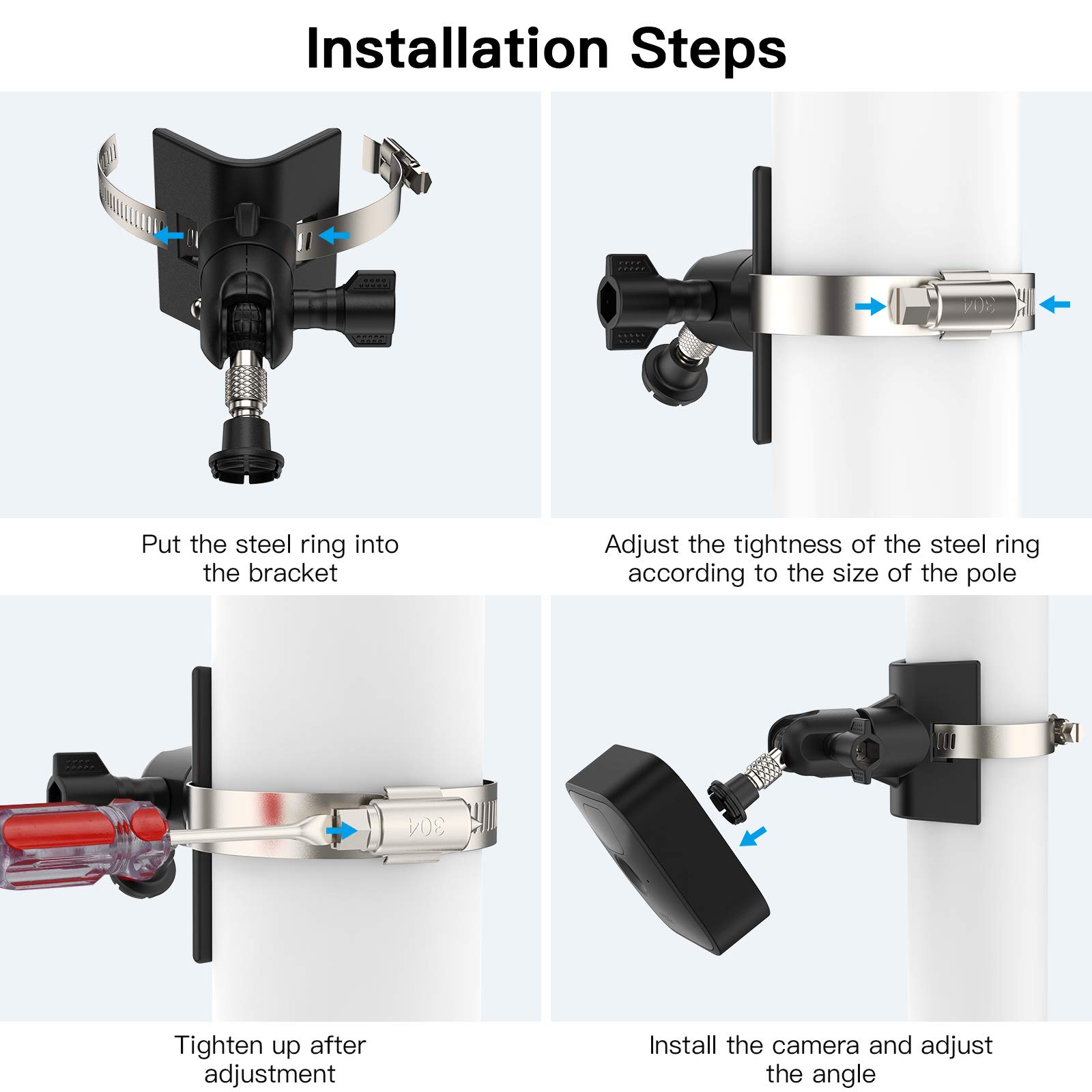 Installation Steps

304

Put the steel ring into the bracket

Adjust the tightness of the steel ring according to the size of the pole

304

Tighten up after adjustment

Install the camera and adjust the angle