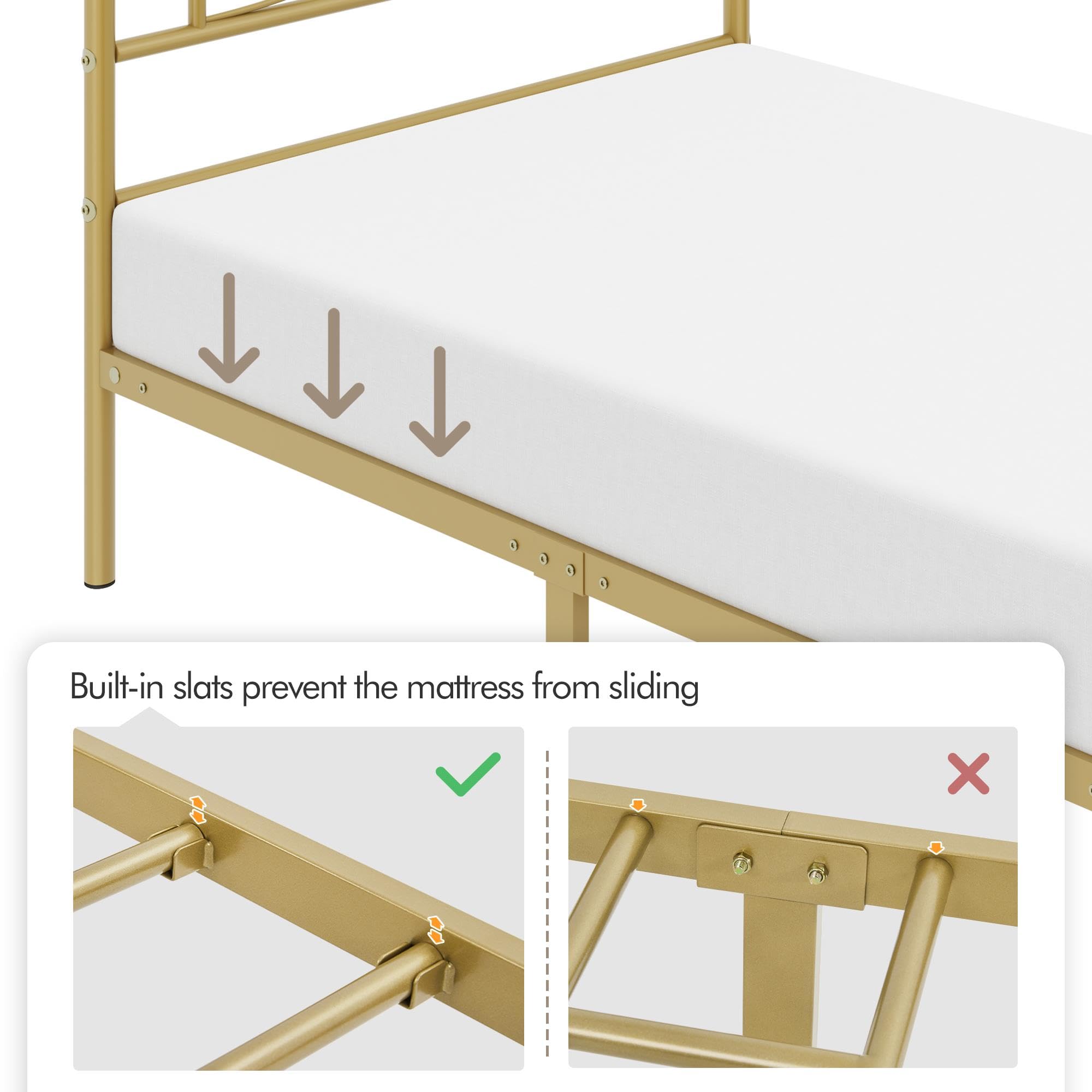 Built-in slats prevent the mattress from sliding