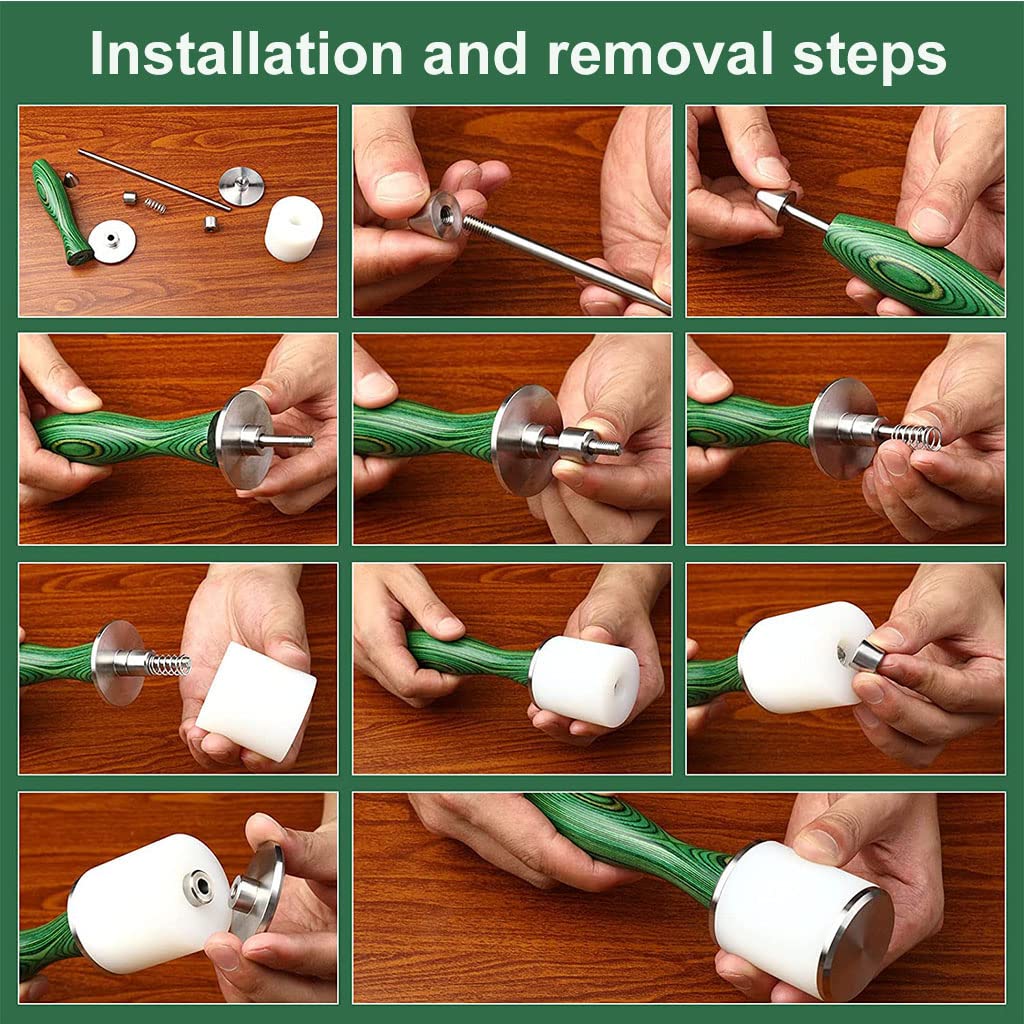 Installation and removal steps