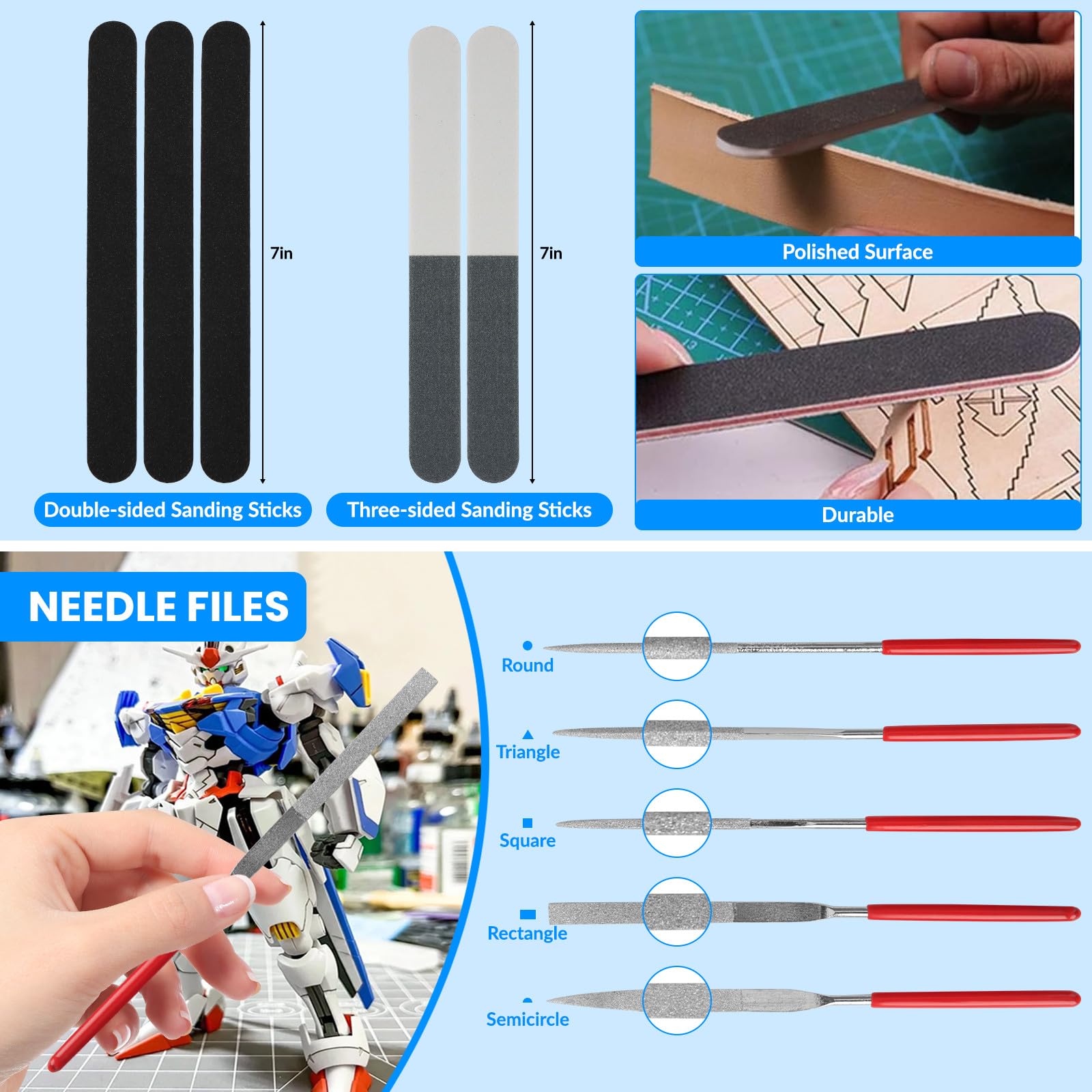 7in

Double-sided Sanding Sticks

7in

Three-sided Sanding Sticks

Polished Surface

Durable

NEEDLE FILES

Round

Triangle

Square

Rectangle

Semicircle