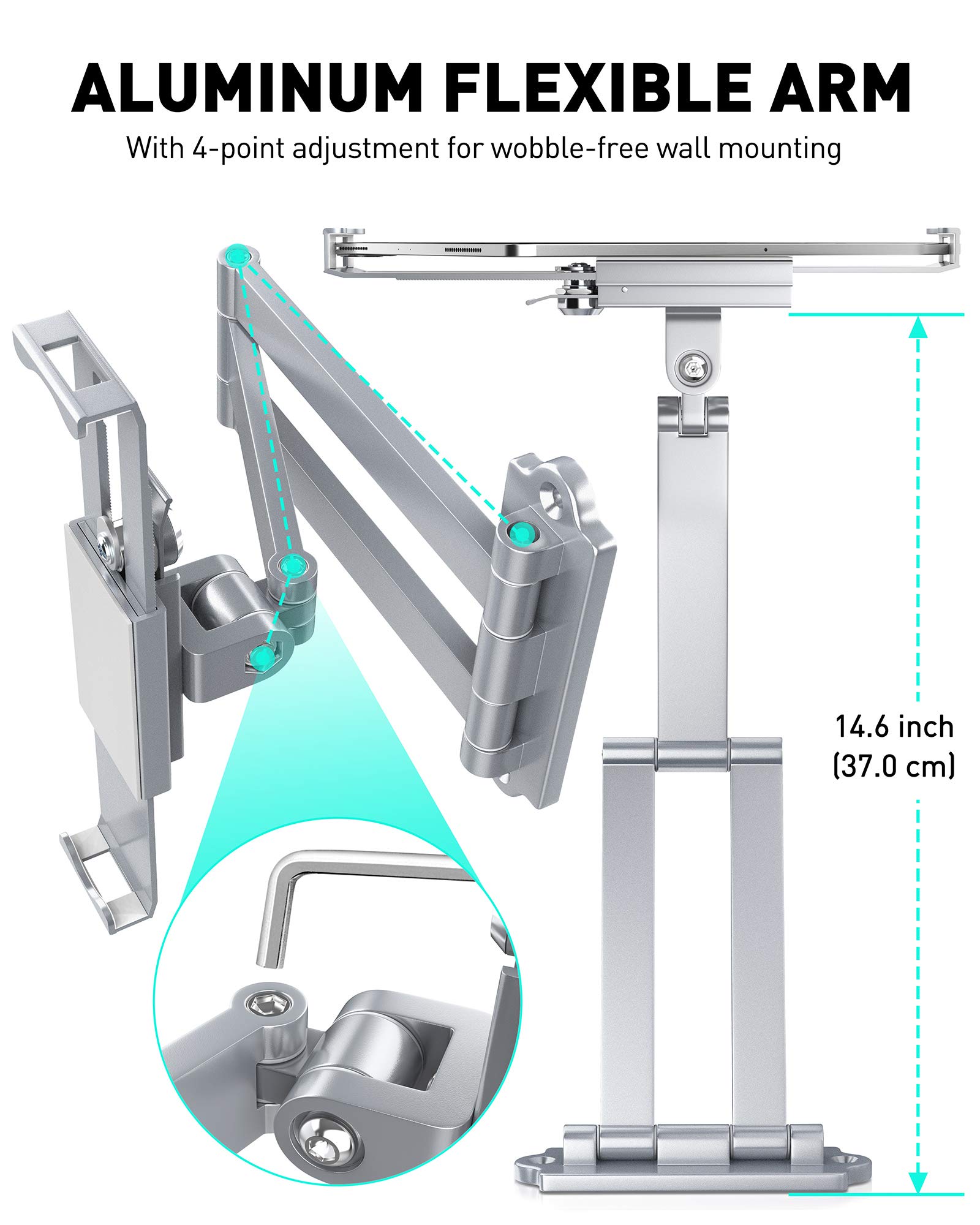 ALUMINUM FLEXIBLE ARM

With 4-point adjustment for wobble-free wall mounting

14.6 inch
(37.0 cm)