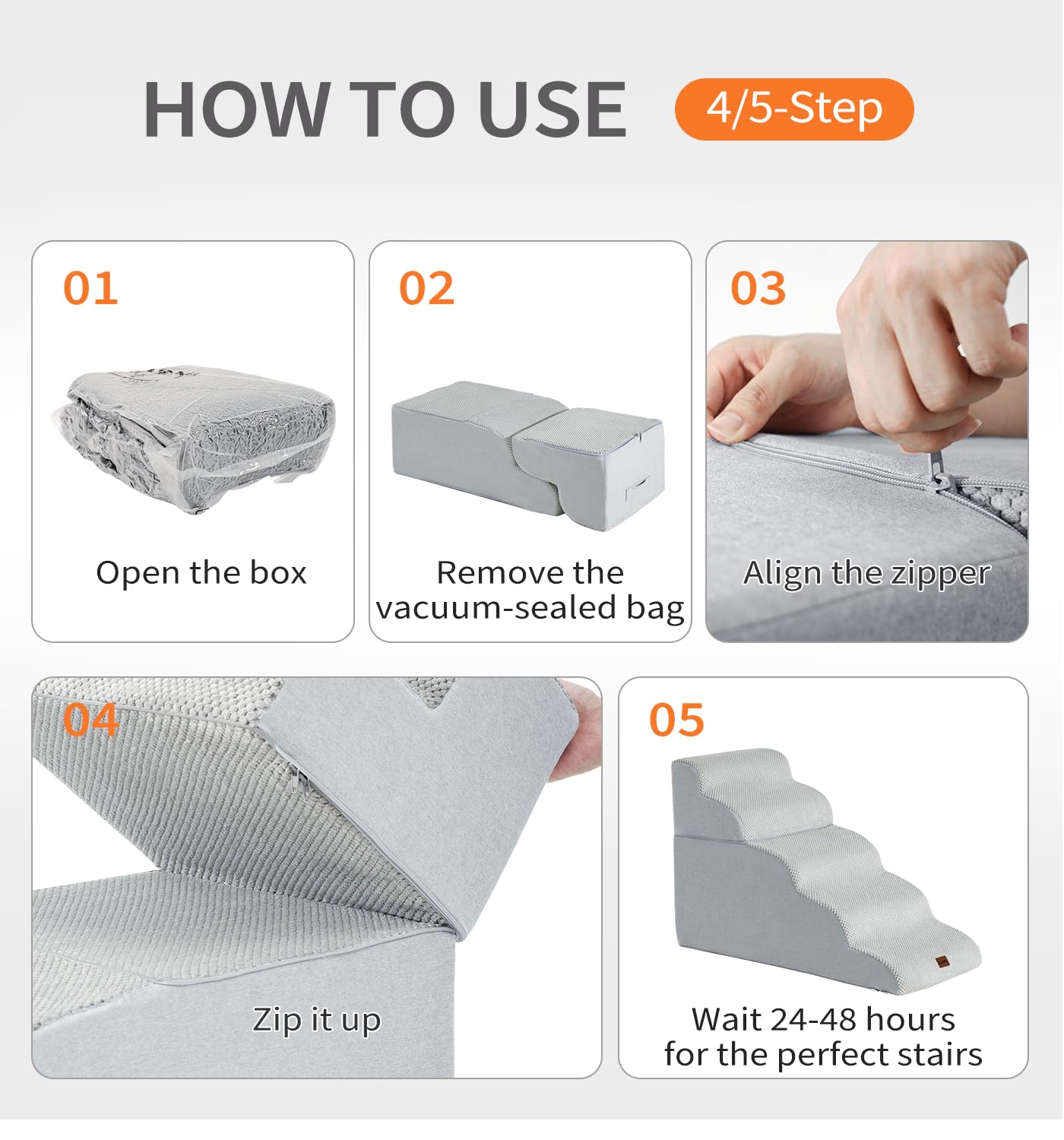 HOW TO USE 4/5-Step

01

Open the box

02

Remove the vacuum-sealed bag

03

Align the zipper

04

Zip it up

05

Wait 24-48 hours for the perfect stairs