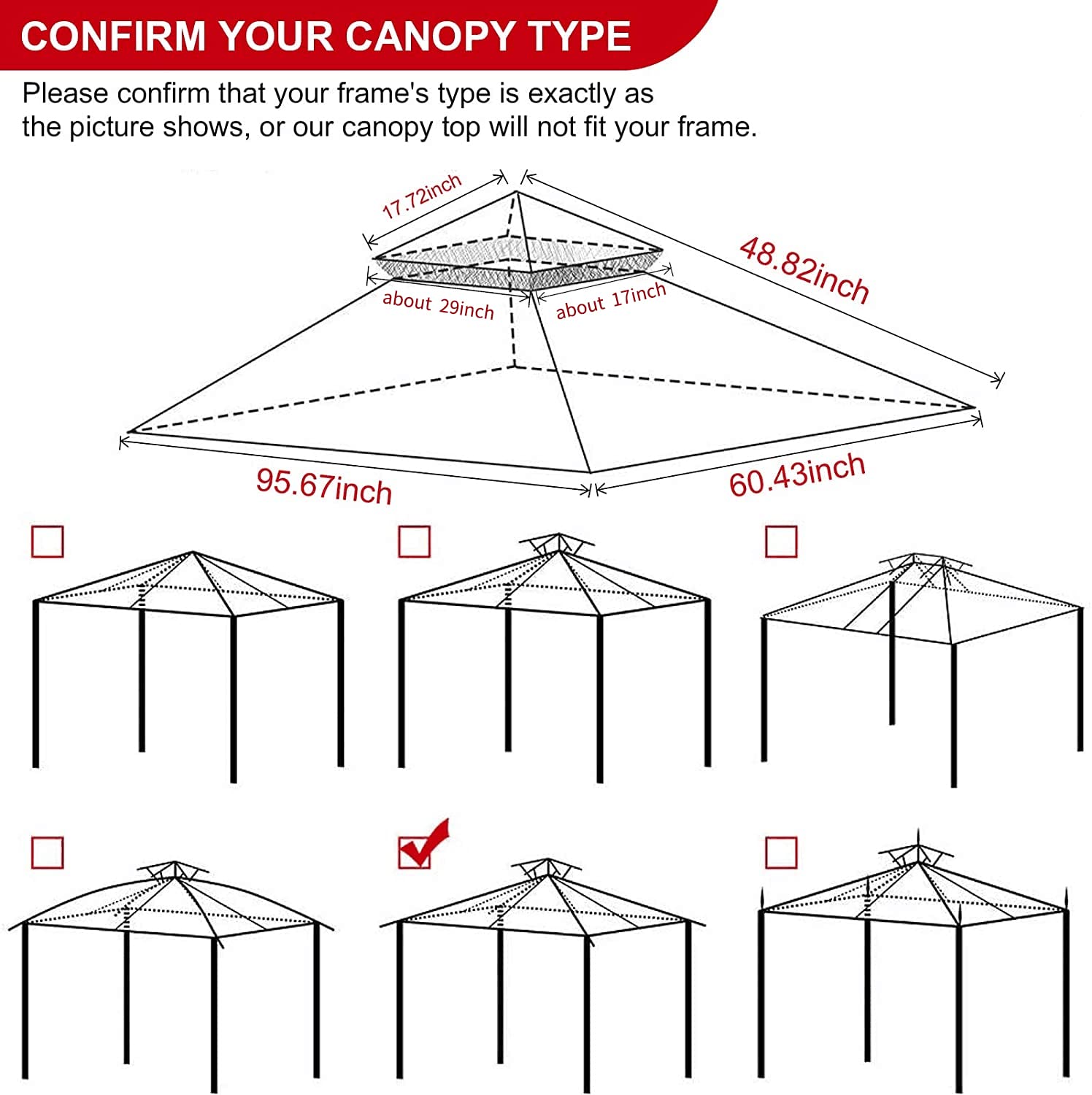 CONFIRM YOUR CANOPY TYPE

Please confirm that your frame's type is exactly as the picture shows, or our canopy top will not fit your frame.

17.72inch

48.82inch

about 29inch

about 17inch

95.67inch

60.43inch