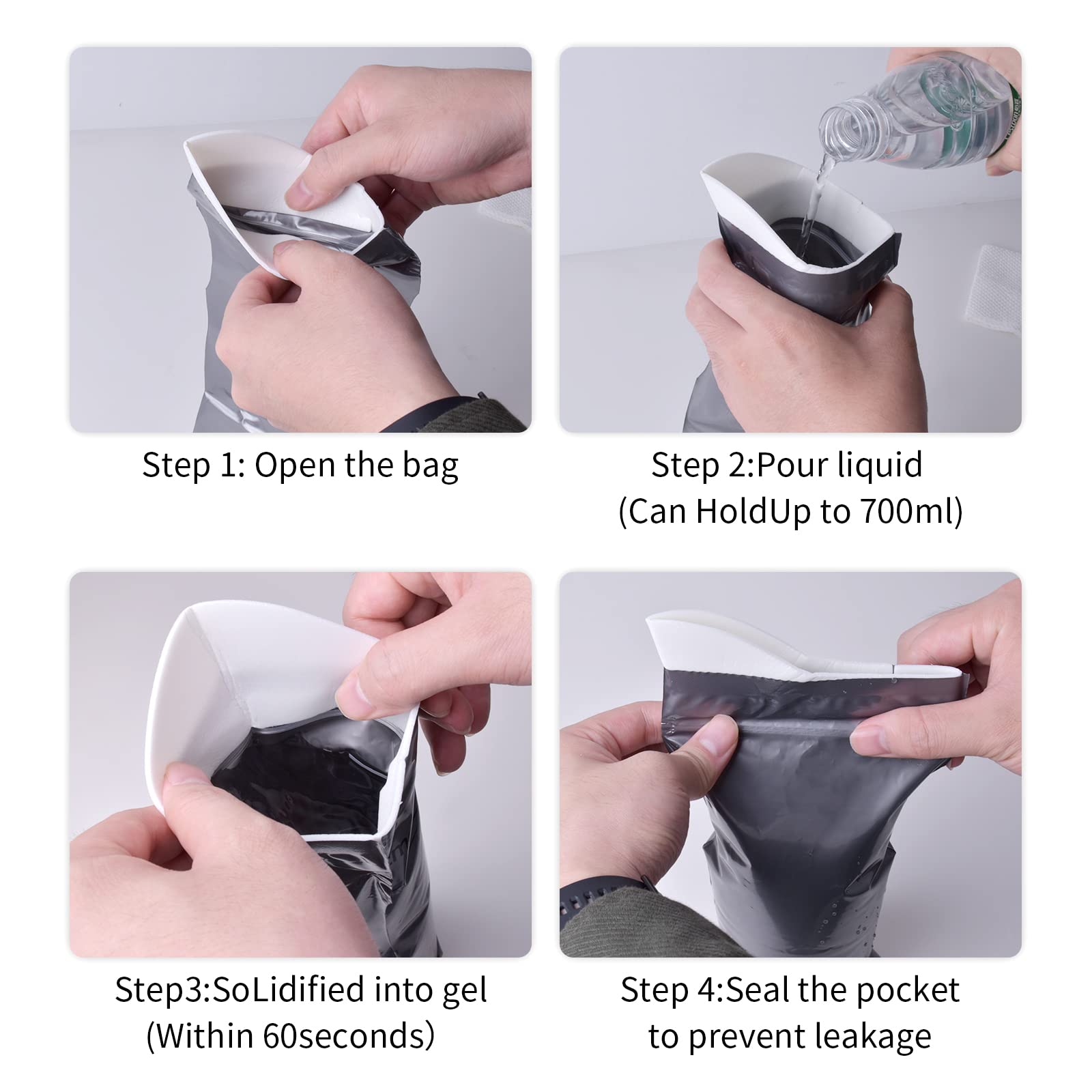 Step 1: Open the bag

Step 2:Pour liquid
(Can HoldUp to 700ml)

Step3:SoLidified into gel
(Within 60seconds)

Step 4:Seal the pocket
to prevent leakage