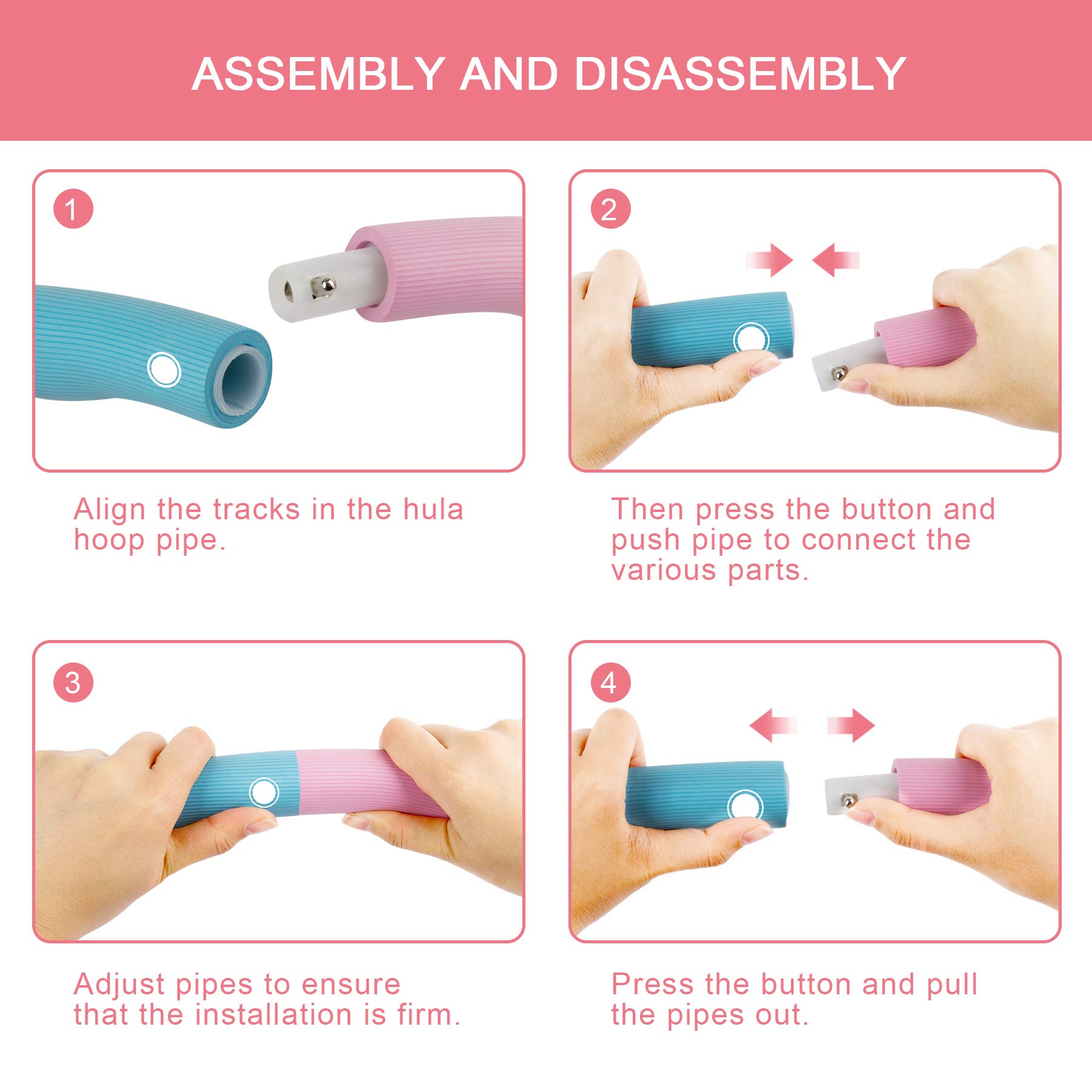 ASSEMBLY AND DISASSEMBLY

1

Align the tracks in the hula hoop pipe.

2

Then press the button and push pipe to connect the various parts.

3

Adjust pipes to ensure that the installation is firm.

4

Press the button and pull the pipes out.