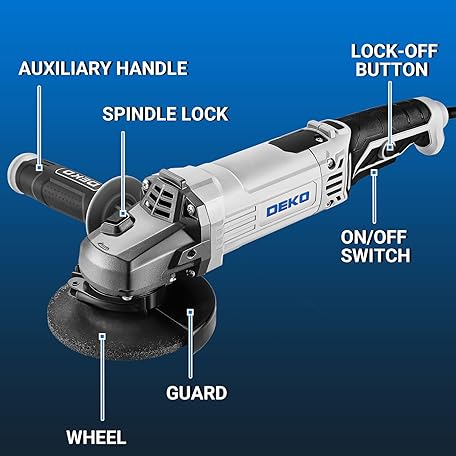 AUXILIARY HANDLE

LOCK-OFF BUTTON

SPINDLE LOCK

DEKO

DEKO

ON/OFF SWITCH

GUARD

WHEEL