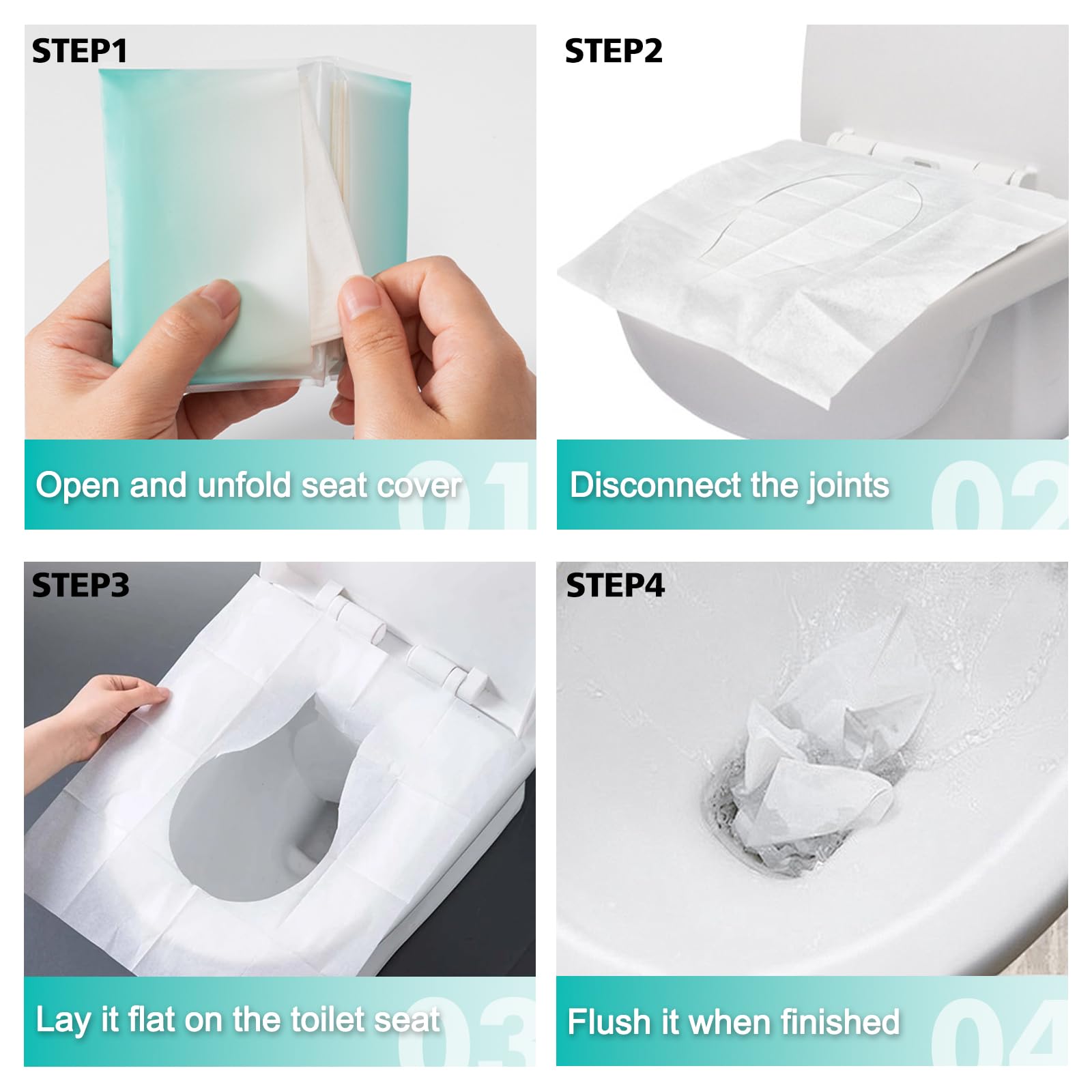 STEP1

Open and unfold seat cover 01

STEP2

Disconnect the joints 02

STEP3

Lay it flat on the toilet seat 03

STEP4

Flush it when finished 04