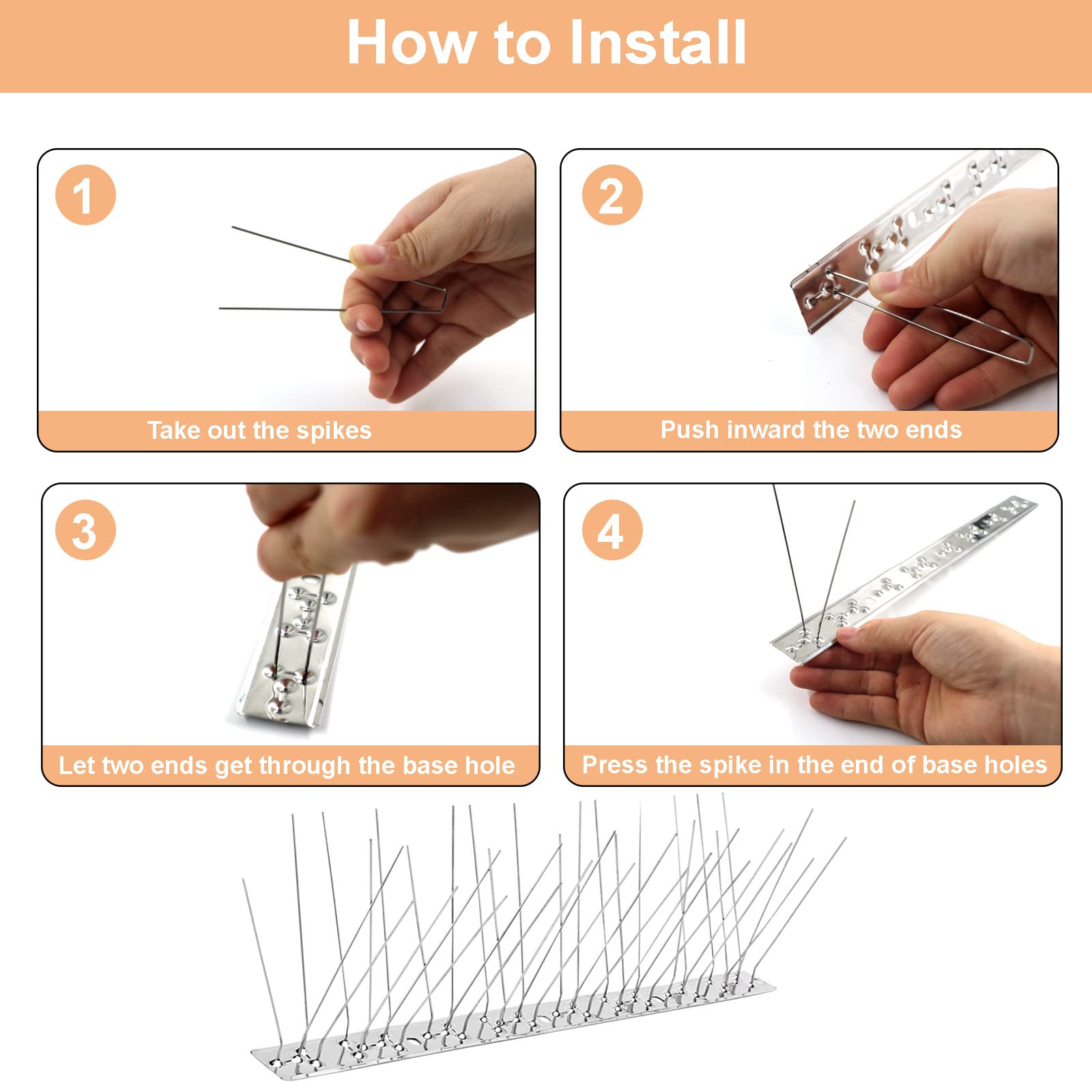 How to Install

1

Take out the spikes

2

Push inward the two ends

3

Let two ends get through the base hole

4

Press the spike in the end of base holes