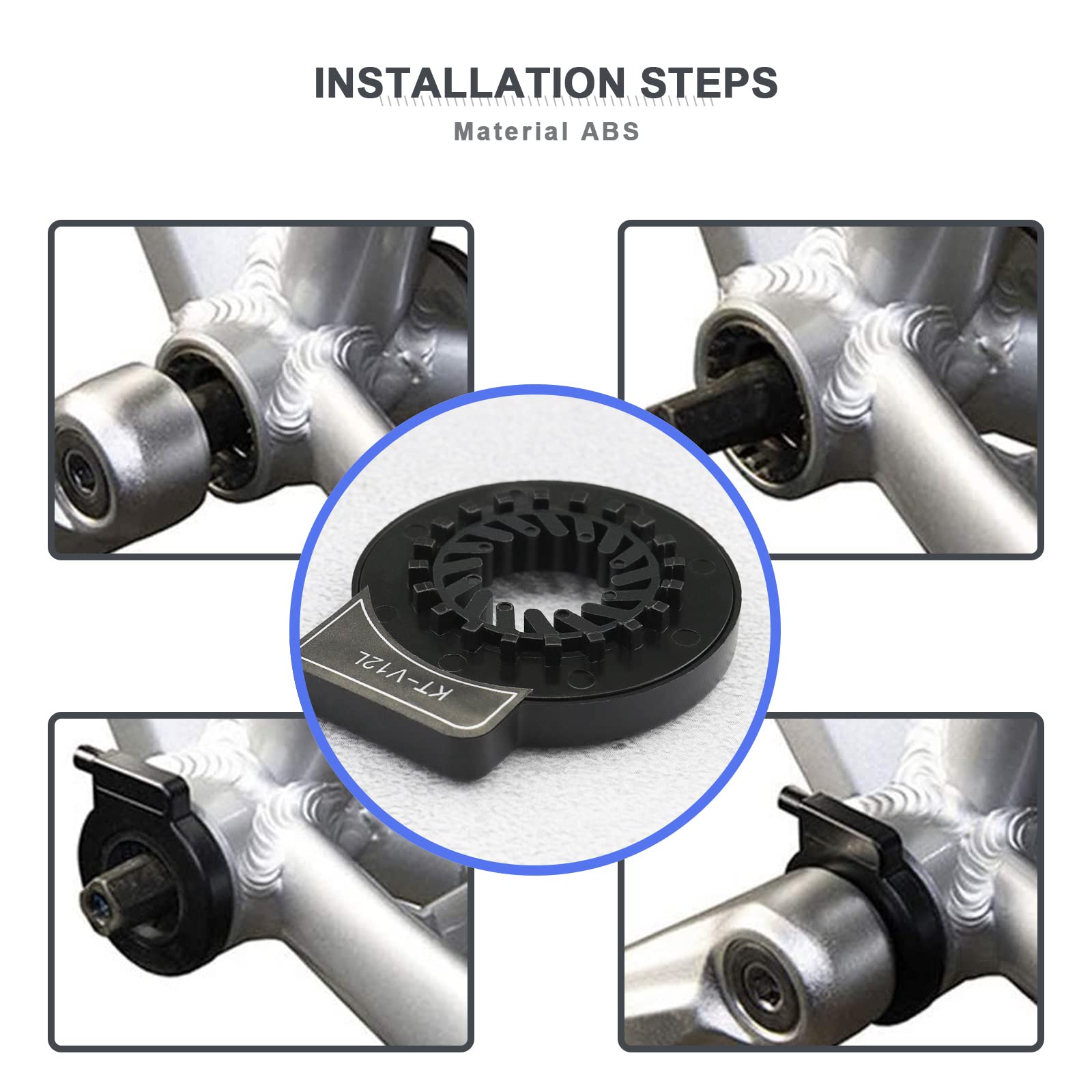 INSTALLATION STEPS
Material ABS

KT-V12L