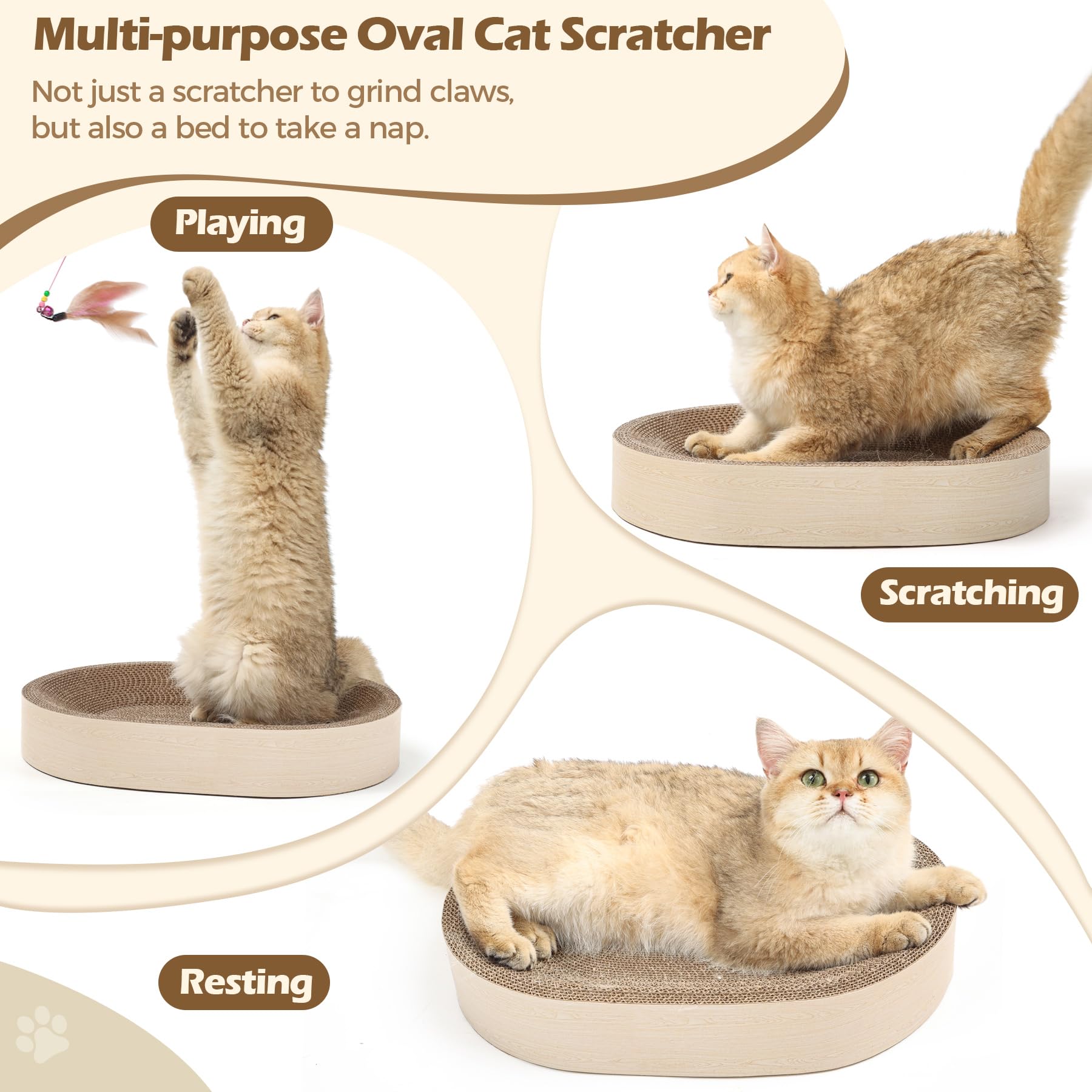 Multi-purpose Oval Cat Scratcher

Not just a scratcher to grind claws, but also a bed to take a nap.

Playing

Scratching

Resting