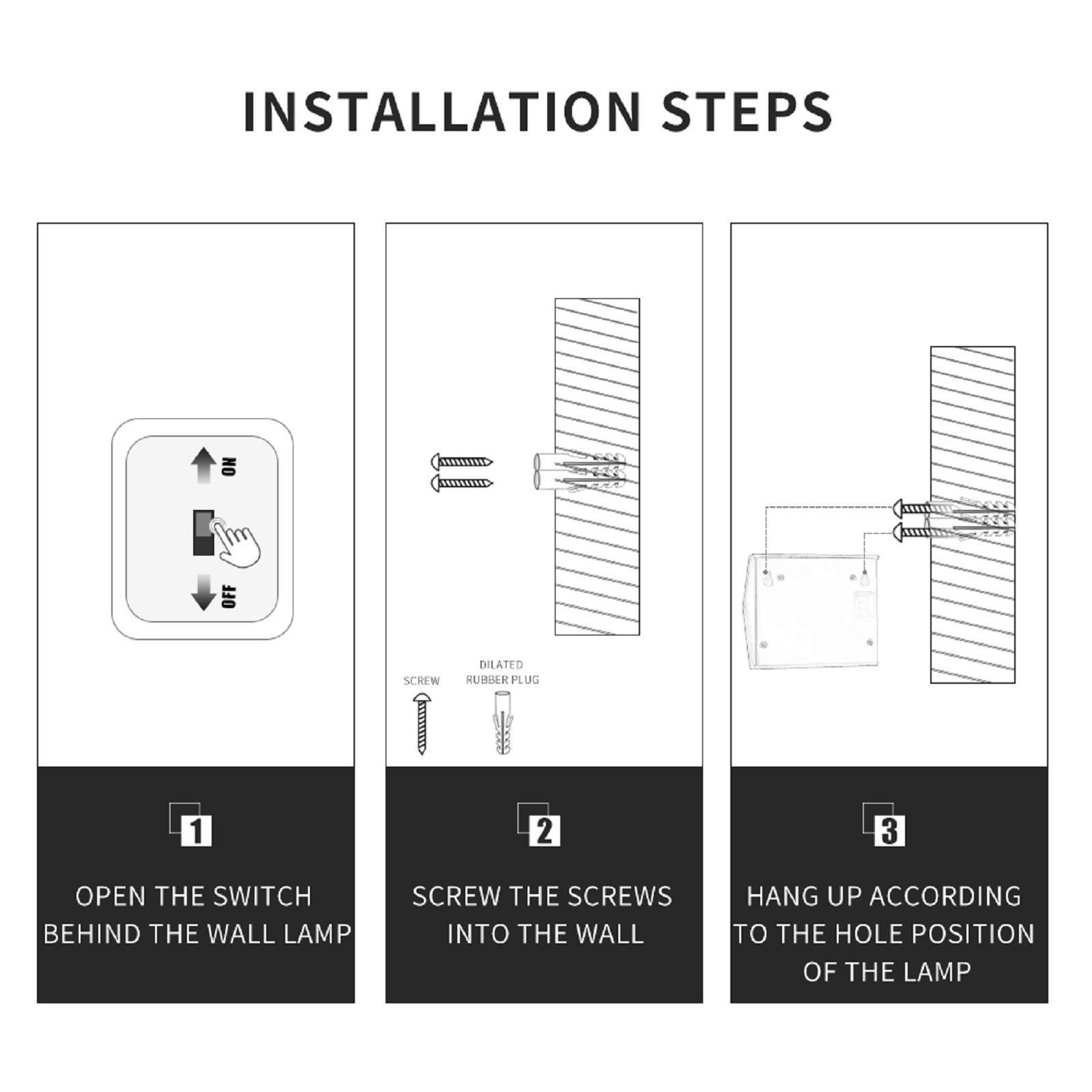 INSTALLATION STEPS

ON

OFF

1

OPEN THE SWITCH BEHIND THE WALL LAMP

SCREW

DILATED RUBBER PLUG

2

SCREW THE SCREWS INTO THE WALL

3

HANG UP ACCORDING TO THE HOLE POSITION OF THE LAMP