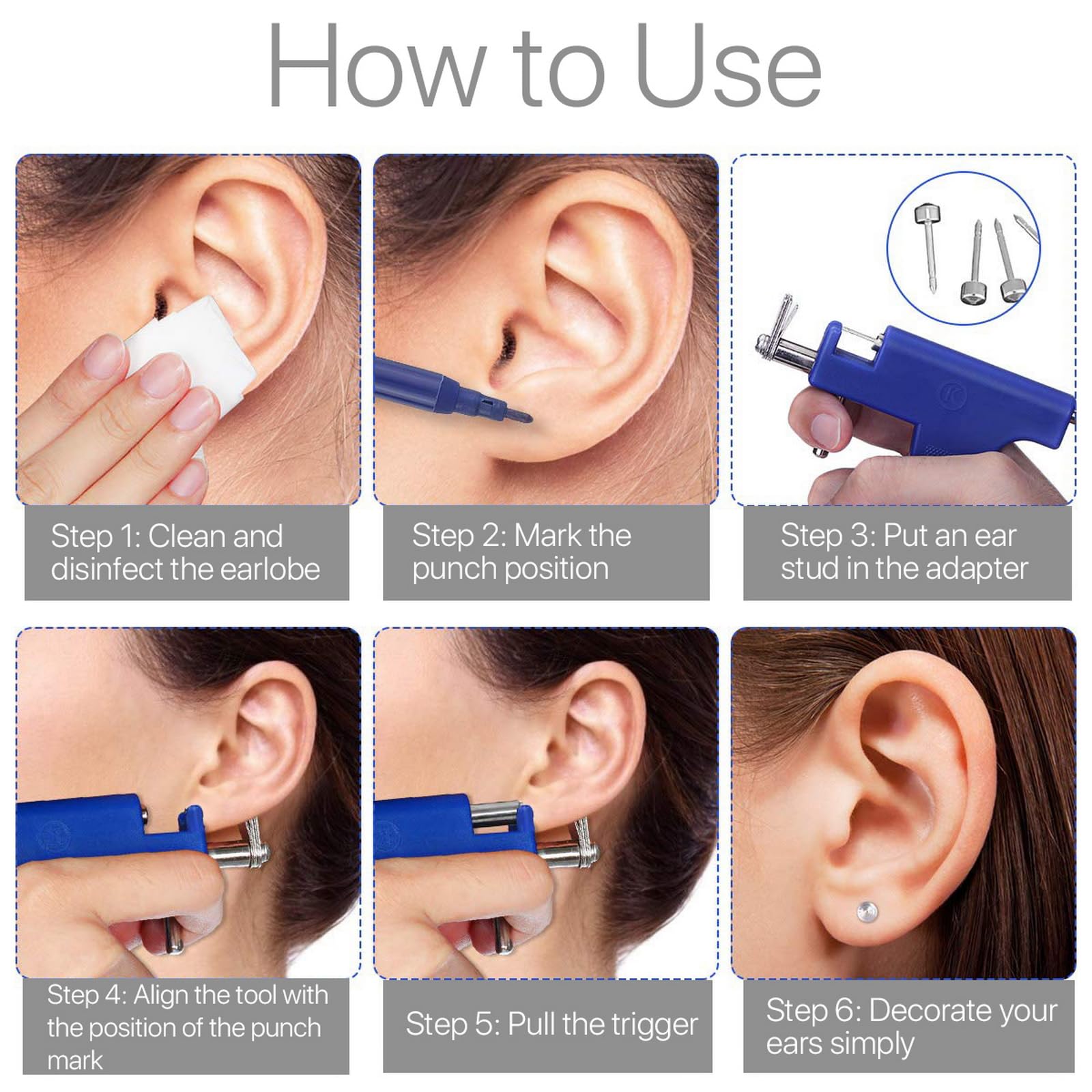 How to Use

Step 1: Clean and disinfect the earlobe

Step 2: Mark the punch position

Step 3: Put an ear stud in the adapter

Step 4: Align the tool with the position of the punch mark

Step 5: Pull the trigger

Step 6: Decorate your ears simply