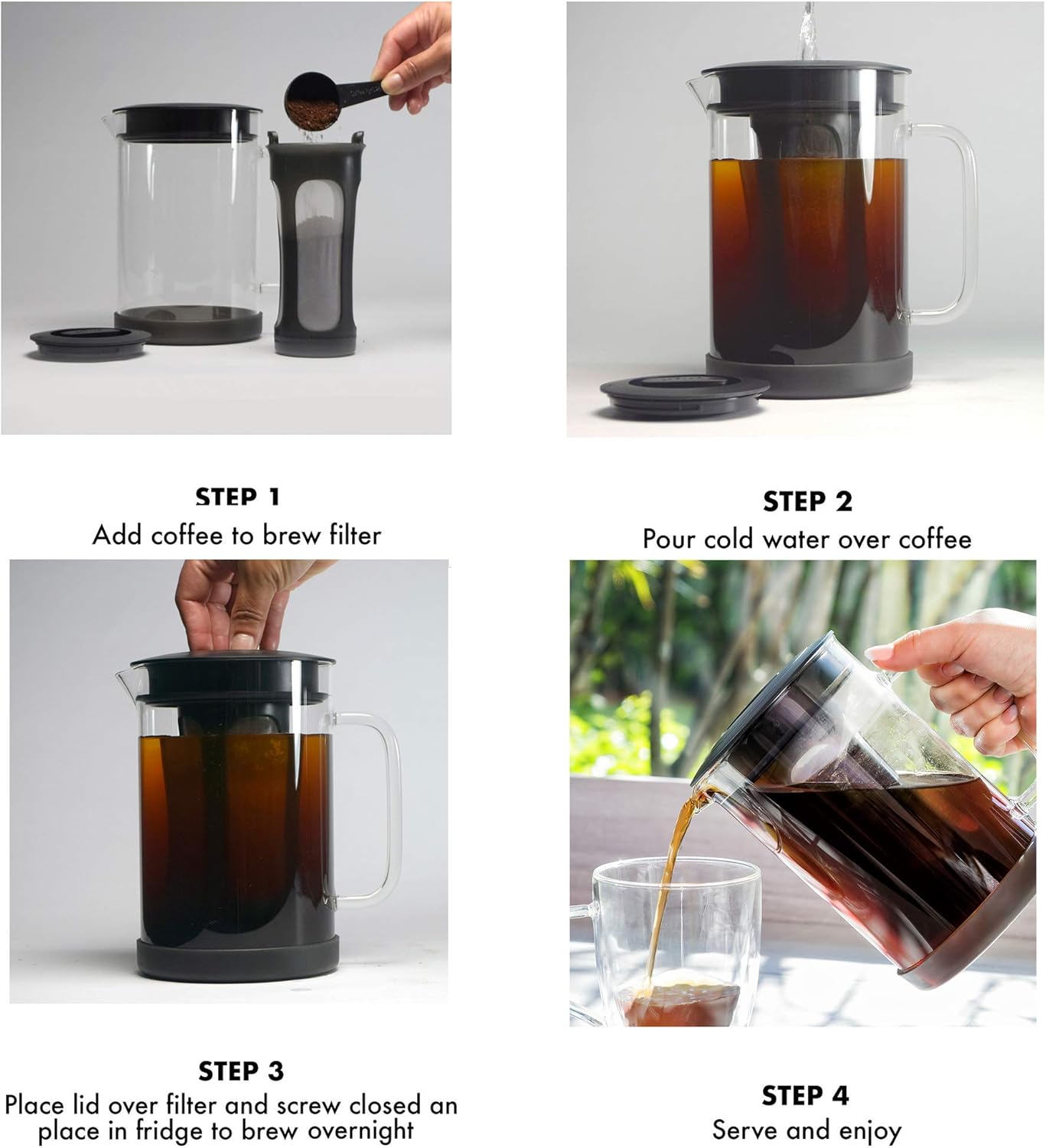 STEP 1
Add coffee to brew filter

STEP 2
Pour cold water over coffee

STEP 3
Place lid over filter and screw closed an place in fridge to brew overnight

STEP 4
Serve and enjoy