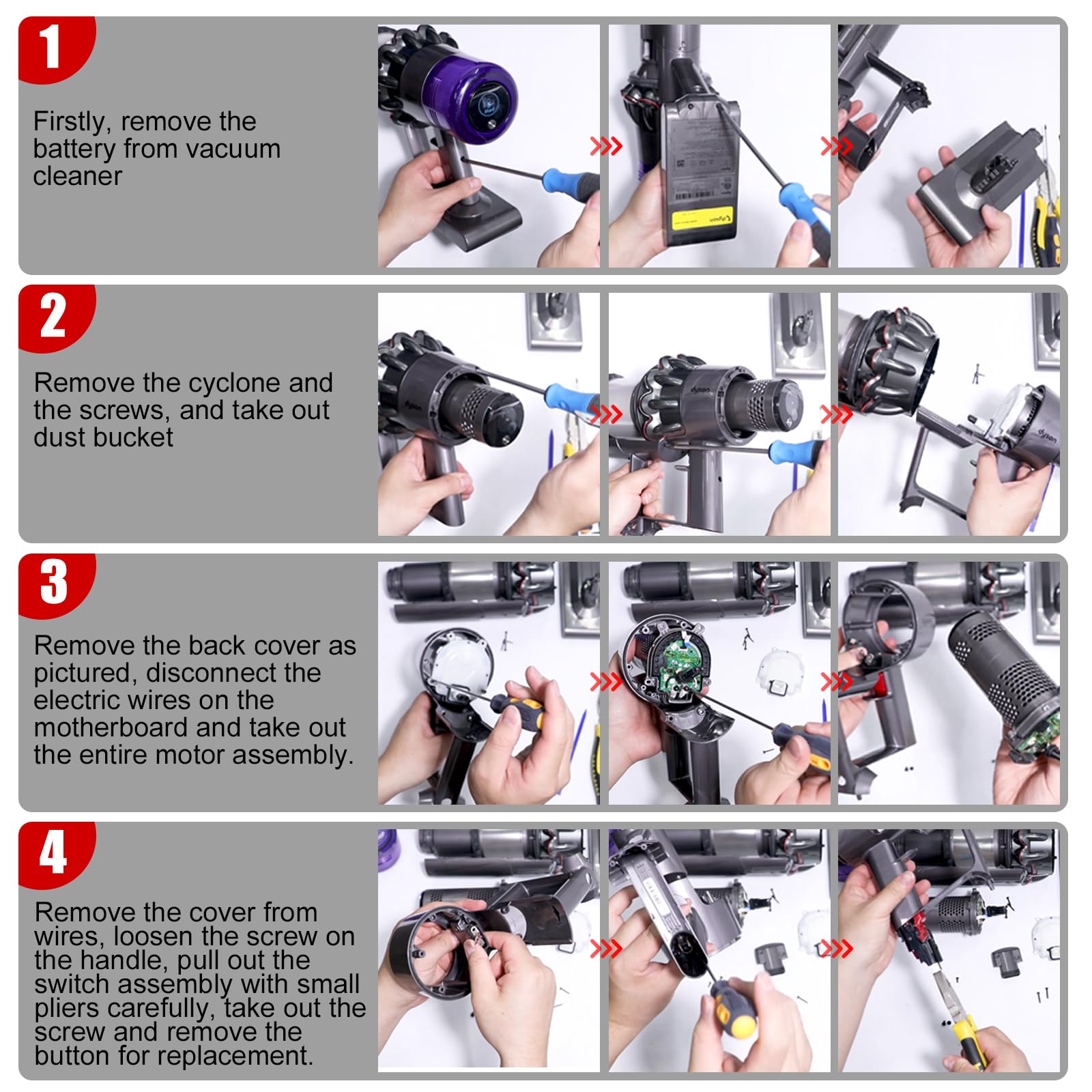 1

Firstly, remove the battery from vacuum cleaner

2

Remove the cyclone and the screws, and take out dust bucket

dyson

dyson

dyson

3

Remove the back cover as pictured, disconnect the electric wires on the motherboard and take out the entire motor assembly.

4

Remove the cover from wires, loosen the screw on the handle, pull out the switch assembly with small pliers carefully, take out the screw and remove the button for replacement.