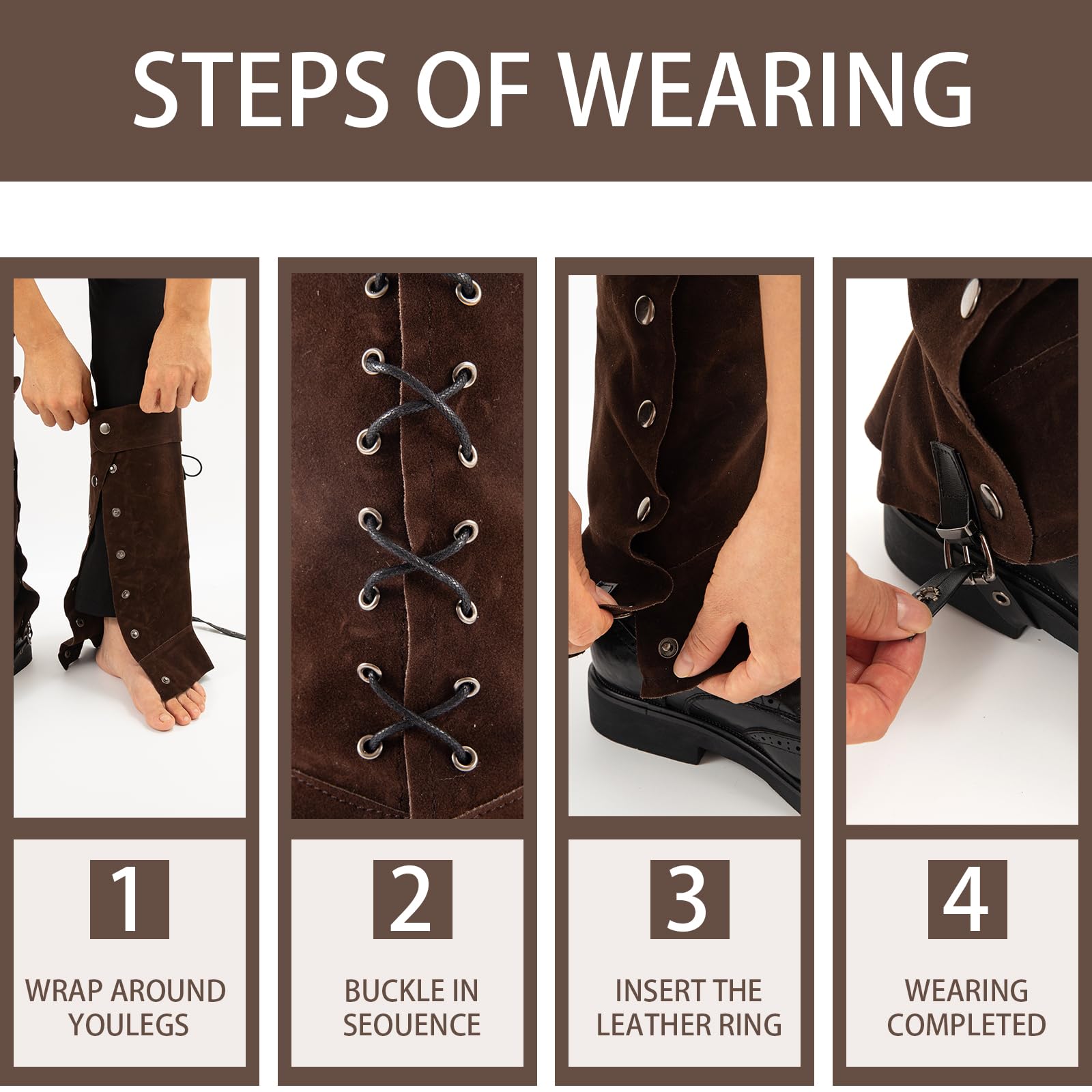 STEPS OF WEARING

1

WRAP AROUND YOULEGS

2

BUCKLE IN SEOUENCE

3

INSERT THE LEATHER RING

4

WEARING COMPLETED