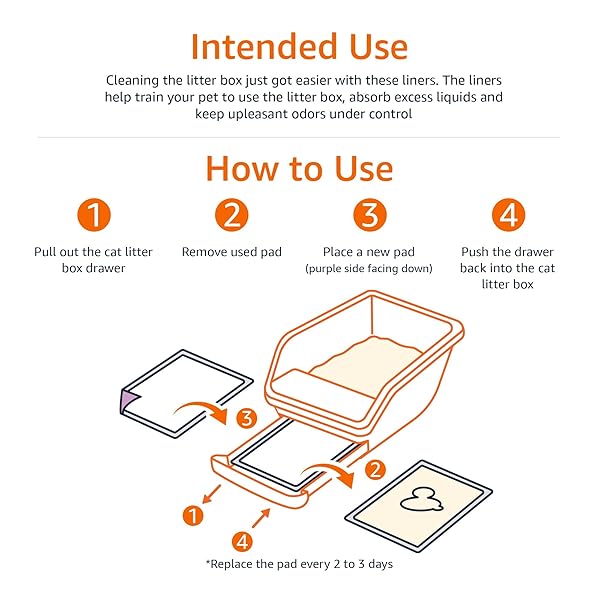 Intended Use

Cleaning the litter box just got easier with these liners. The liners help train your pet to use the litter box, absorb excess liquids and keep upleasant odors under control

How to Use

1
Pull out the cat litter box drawer

2
Remove used pad

3
Place a new pad
(purple side facing down)

4
Push the drawer back into the cat litter box

3

2

1

4

*Replace the pad every 2 to 3 days