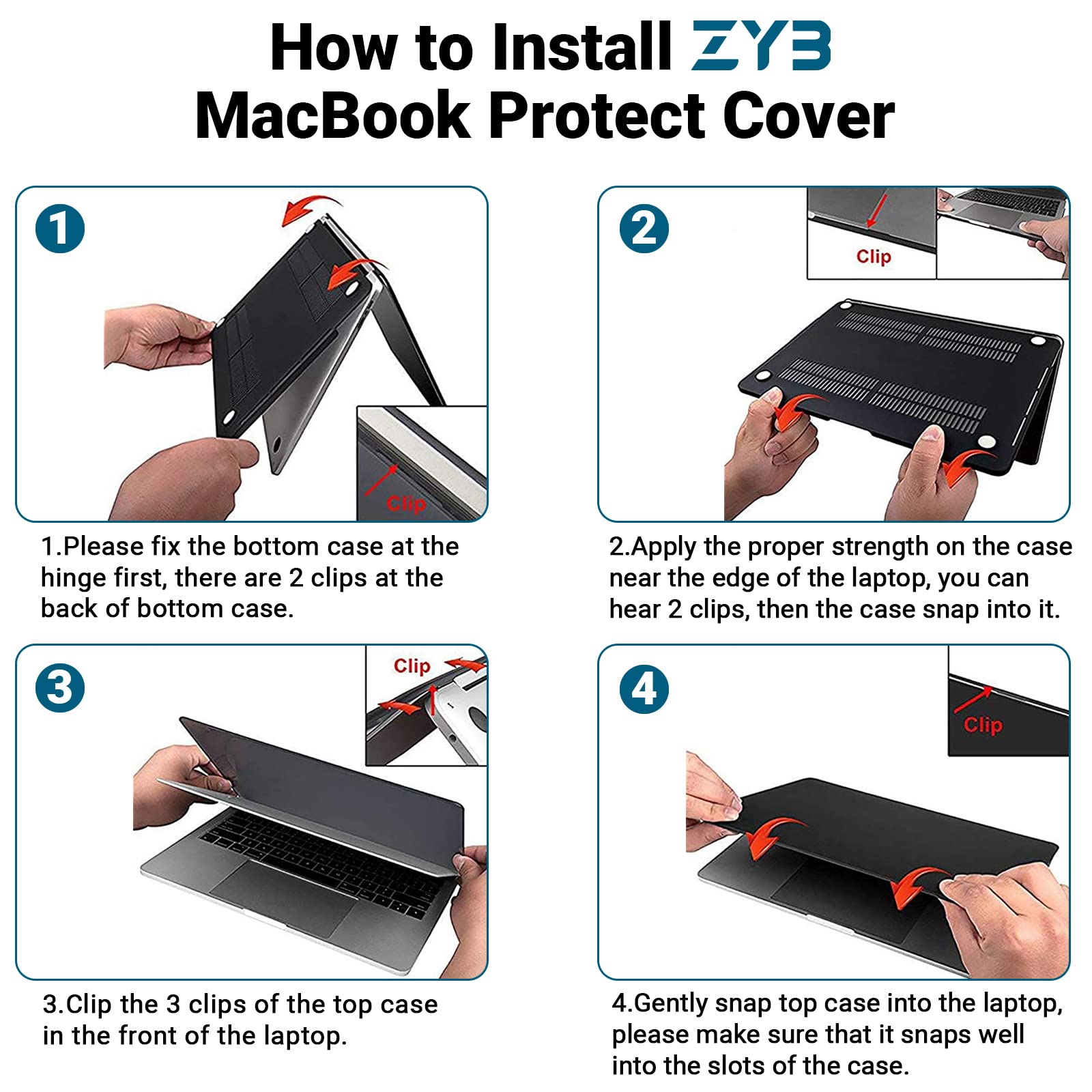 How to Install ZYB
MacBook Protect Cover

1

Clip

1.Please fix the bottom case at the hinge first, there are 2 clips at the back of bottom case.

2

Clip

2.Apply the proper strength on the case near the edge of the laptop, you can hear 2 clips, then the case snap into it.

3

Clip

3.Clip the 3 clips of the top case in the front of the laptop.

4

Clip

4.Gently snap top case into the laptop, please make sure that it snaps well into the slots of the case.