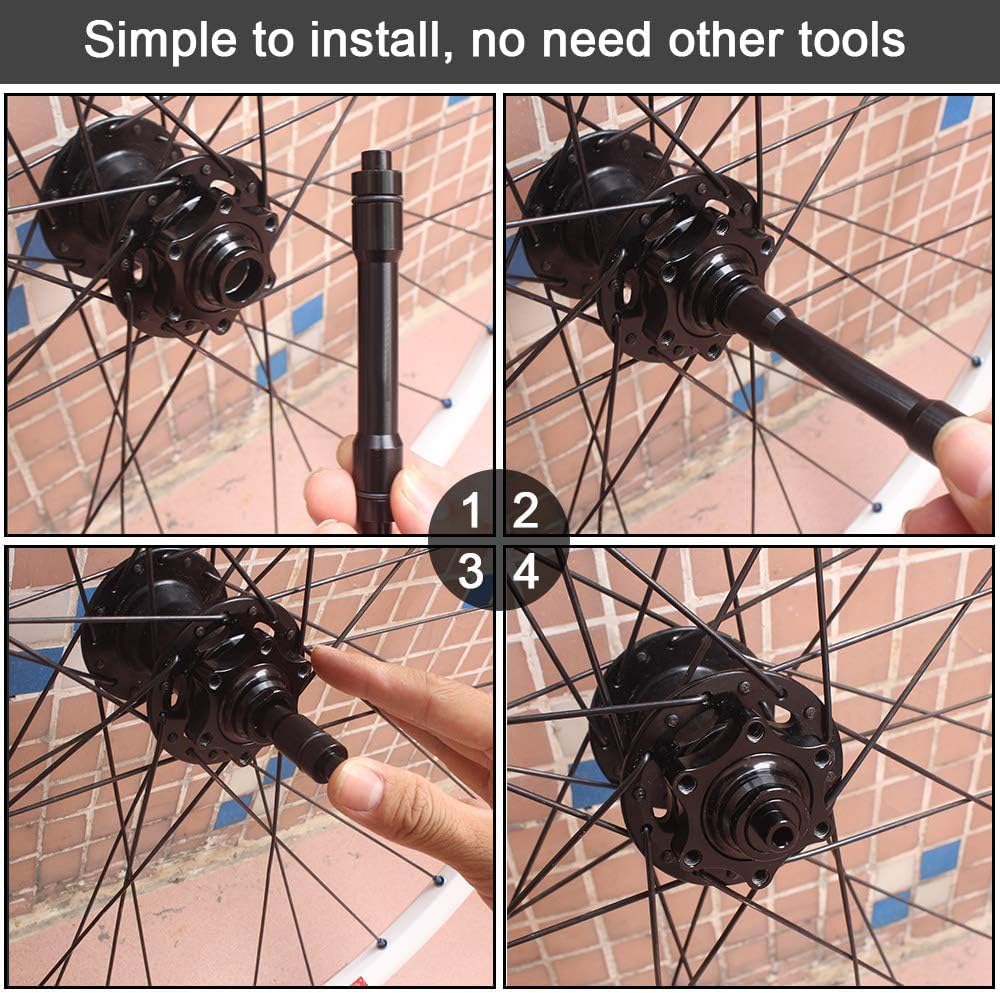 Simple to install, no need other tools

1 2
3 4