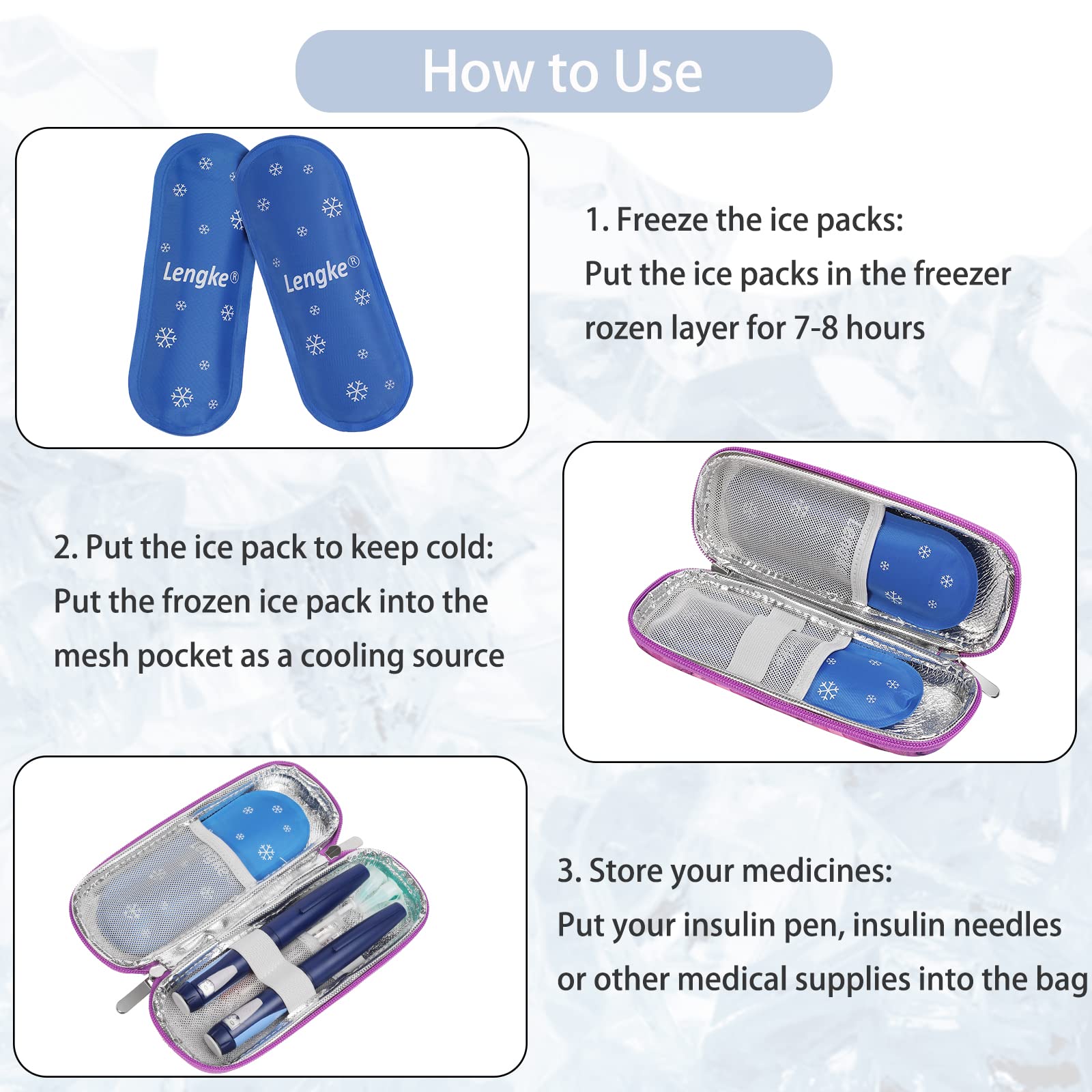 How to Use

Lengke®

Lengke®

1. Freeze the ice packs:
Put the ice packs in the freezer rozen layer for 7-8 hours

2. Put the ice pack to keep cold:
Put the frozen ice pack into the mesh pocket as a cooling source

3. Store your medicines:
Put your insulin pen, insulin needles or other medical supplies into the bag