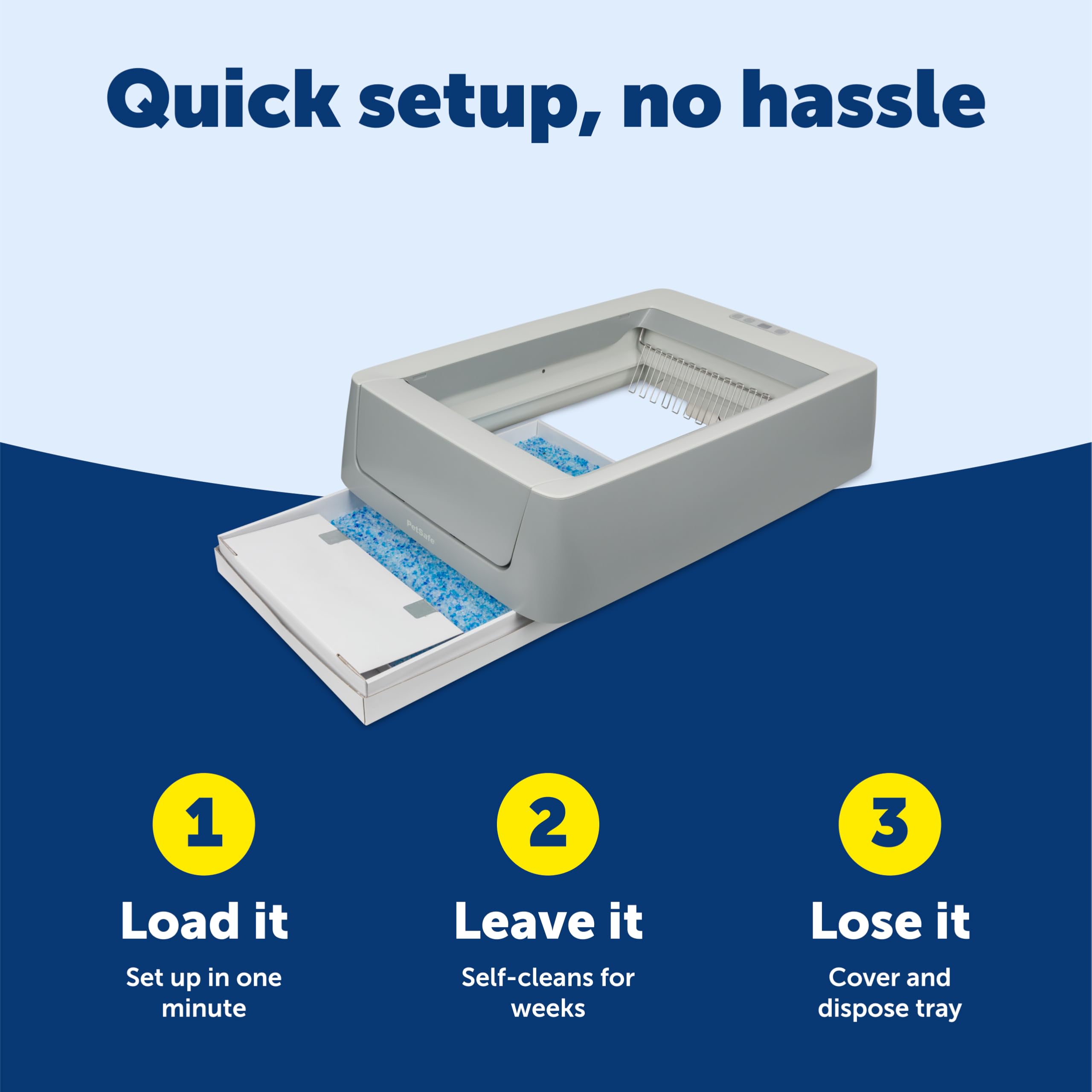 Quick setup, no hassle

PetSafe

1

Load it

Set up in one minute

2

Leave it

Self-cleans for weeks

3

Lose it

Cover and dispose tray