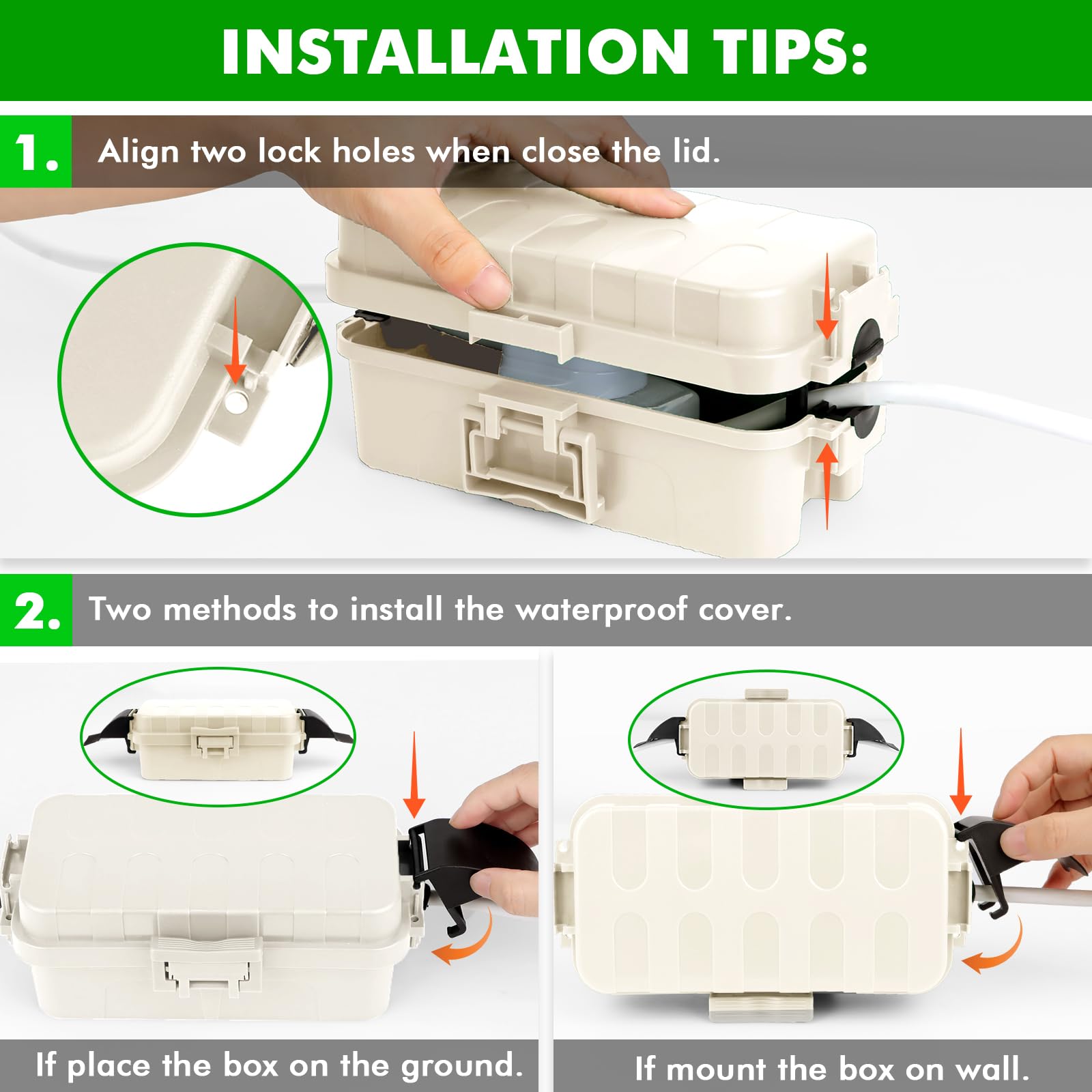 INSTALLATION TIPS:

1. Align two lock holes when close the lid.

2. Two methods to install the waterproof cover.

If place the box on the ground.

If mount the box on wall.