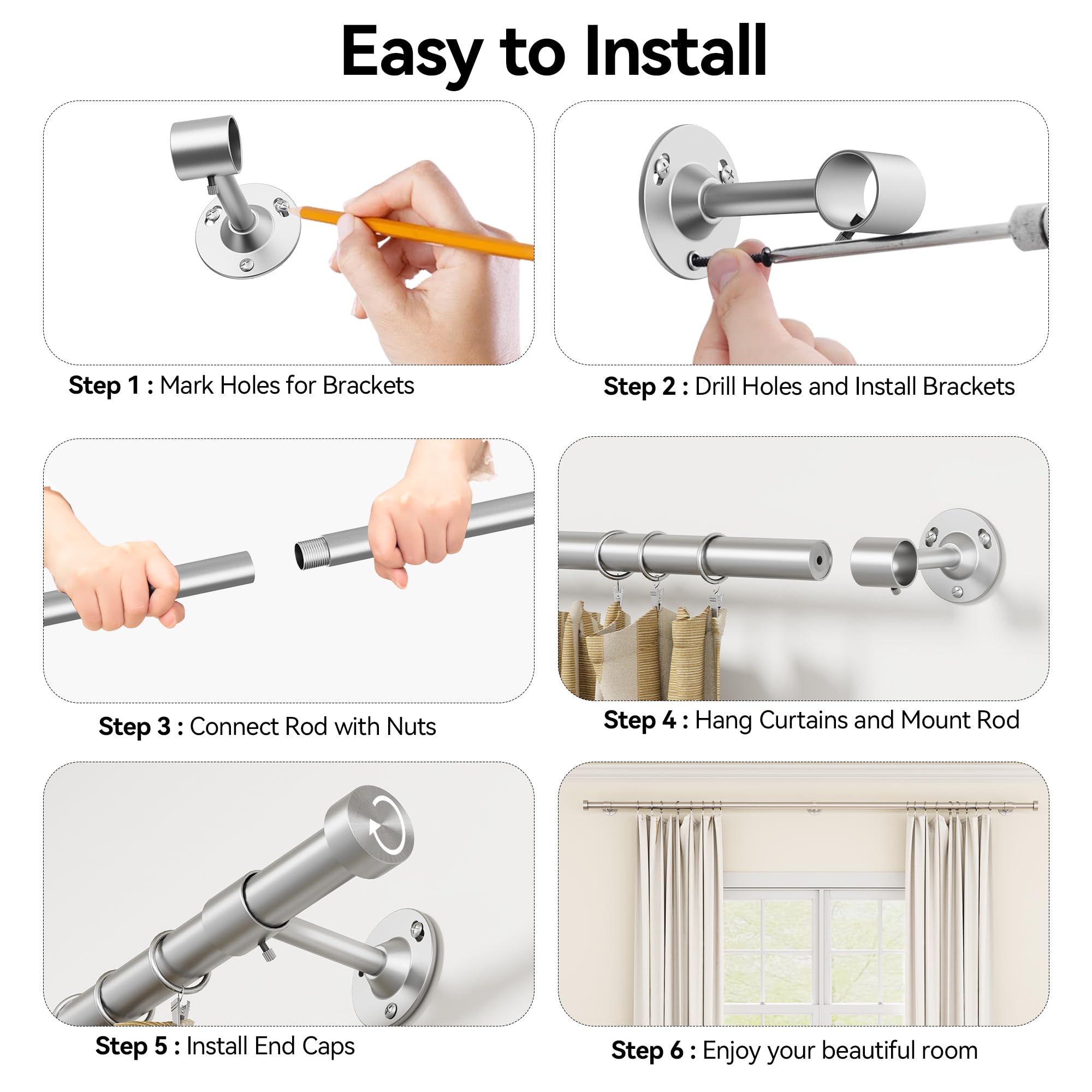 Easy to Install

Step 1 : Mark Holes for Brackets

Step 2 : Drill Holes and Install Brackets

Step 3 : Connect Rod with Nuts

Step 4 : Hang Curtains and Mount Rod

Step 5 : Install End Caps

Step 6 : Enjoy your beautiful room