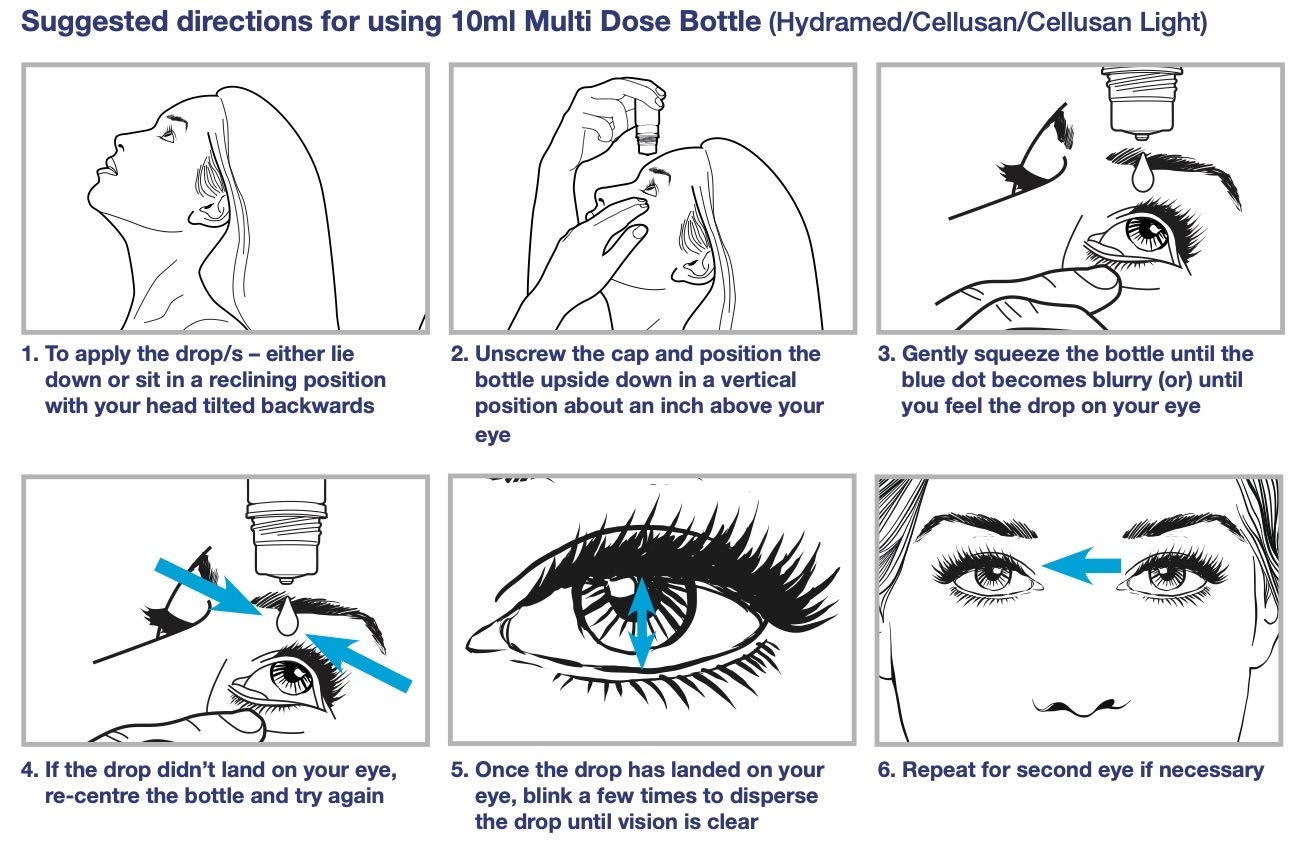 Suggested directions for using 10ml Multi Dose Bottle (Hydramed/Cellusan/Cellusan Light)

1. To apply the drop/s – either lie down or sit in a reclining position with your head tilted backwards

2. Unscrew the cap and position the bottle upside down in a vertical position about an inch above your eye

3. Gently squeeze the bottle until the blue dot becomes blurry (or) until you feel the drop on your eye

4. If the drop didn't land on your eye, re-centre the bottle and try again

5. Once the drop has landed on your eye, blink a few times to disperse the drop until vision is clear

6. Repeat for second eye if necessary