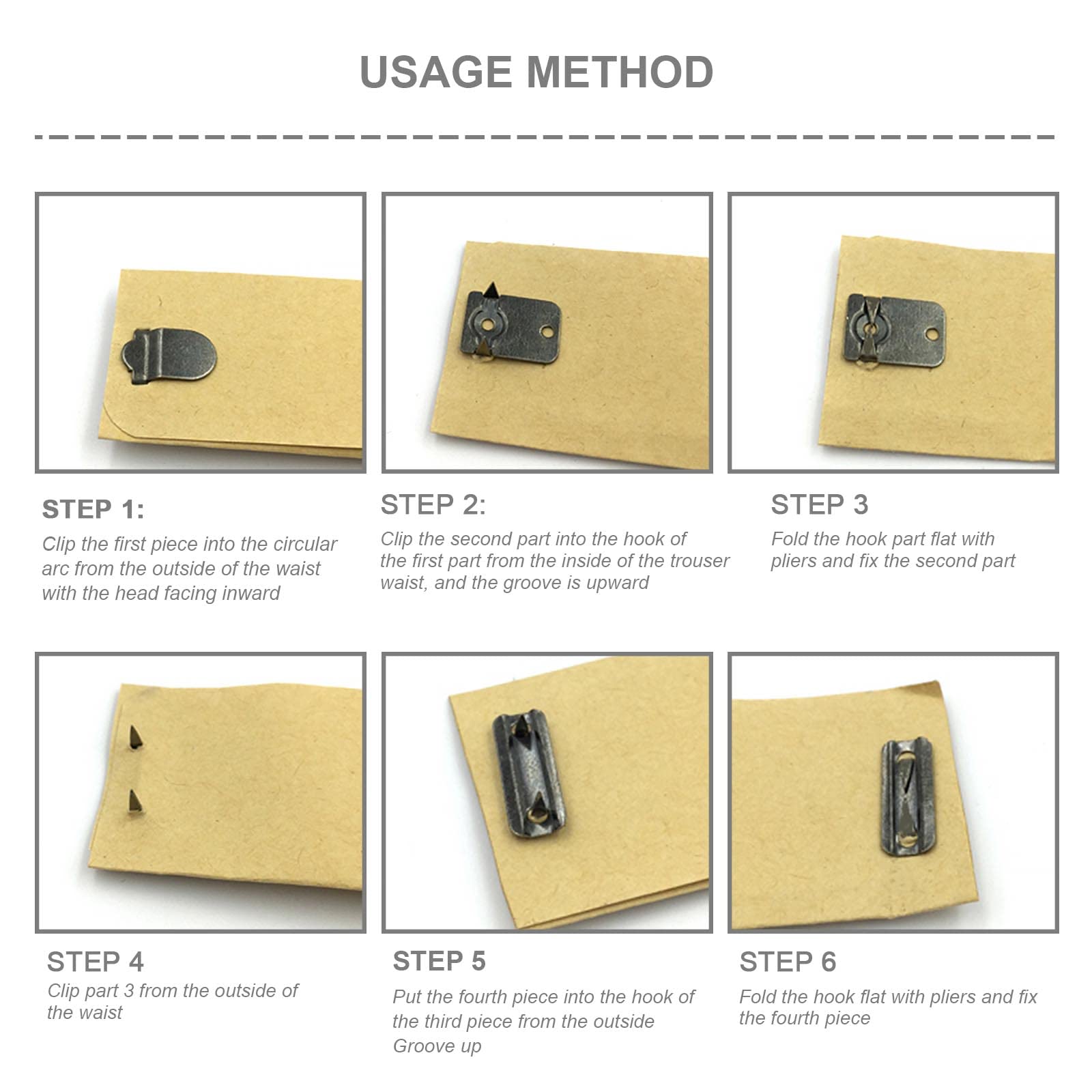 USAGE METHOD

STEP 1:
Clip the first piece into the circular arc from the outside of the waist with the head facing inward

STEP 2:
Clip the second part into the hook of the first part from the inside of the trouser waist, and the groove is upward

STEP 3
Fold the hook part flat with pliers and fix the second part

STEP 4
Clip part 3 from the outside of the waist

STEP 5
Put the fourth piece into the hook of the third piece from the outside Groove up

STEP 6
Fold the hook flat with pliers and fix the fourth piece