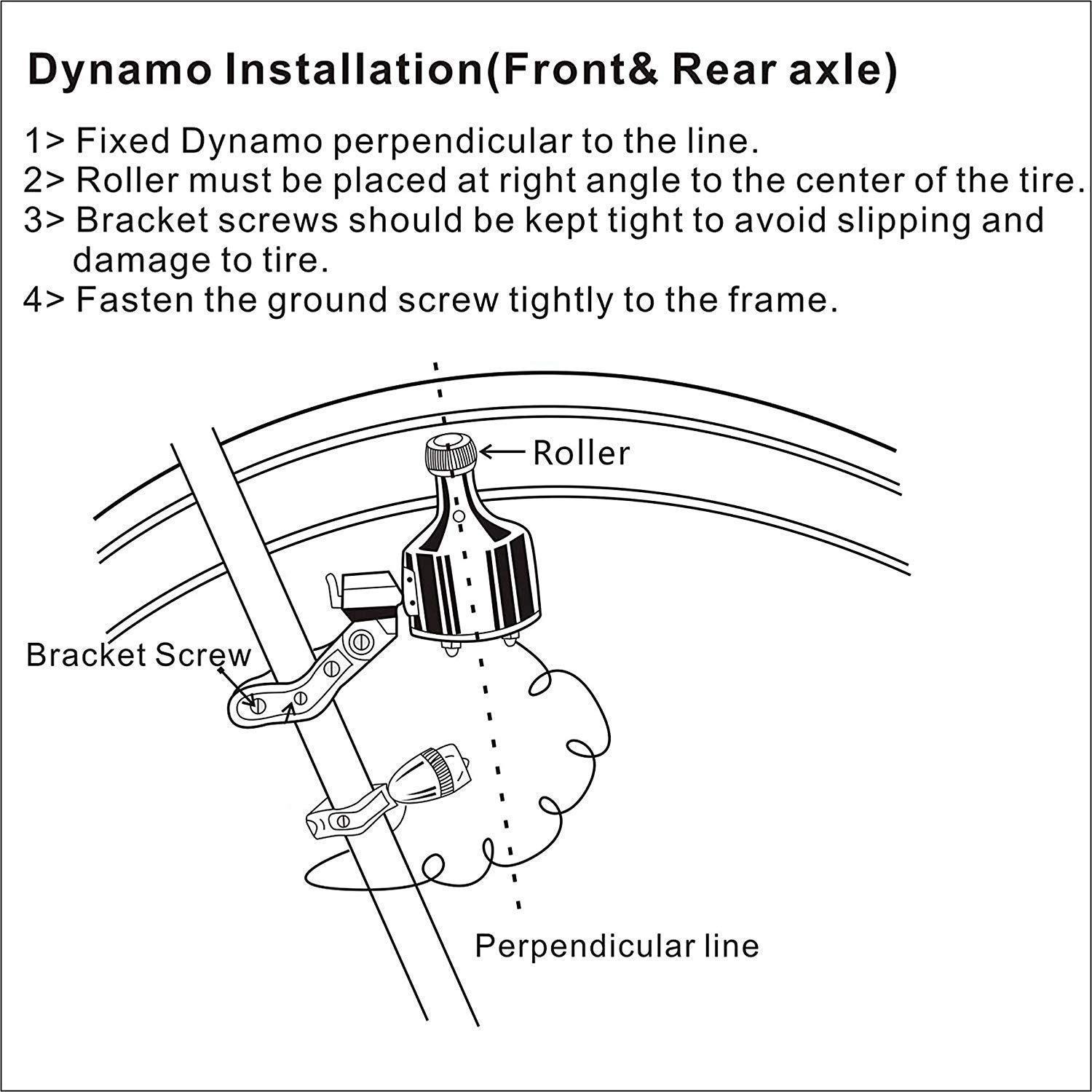 Dynamo Installation(Front& Rear axle)

1> Fixed Dynamo perpendicular to the line.
2> Roller must be placed at right angle to the center of the tire.
3> Bracket screws should be kept tight to avoid slipping and damage to tire.
4> Fasten the ground screw tightly to the frame.

Roller

Bracket Screw

Perpendicular line