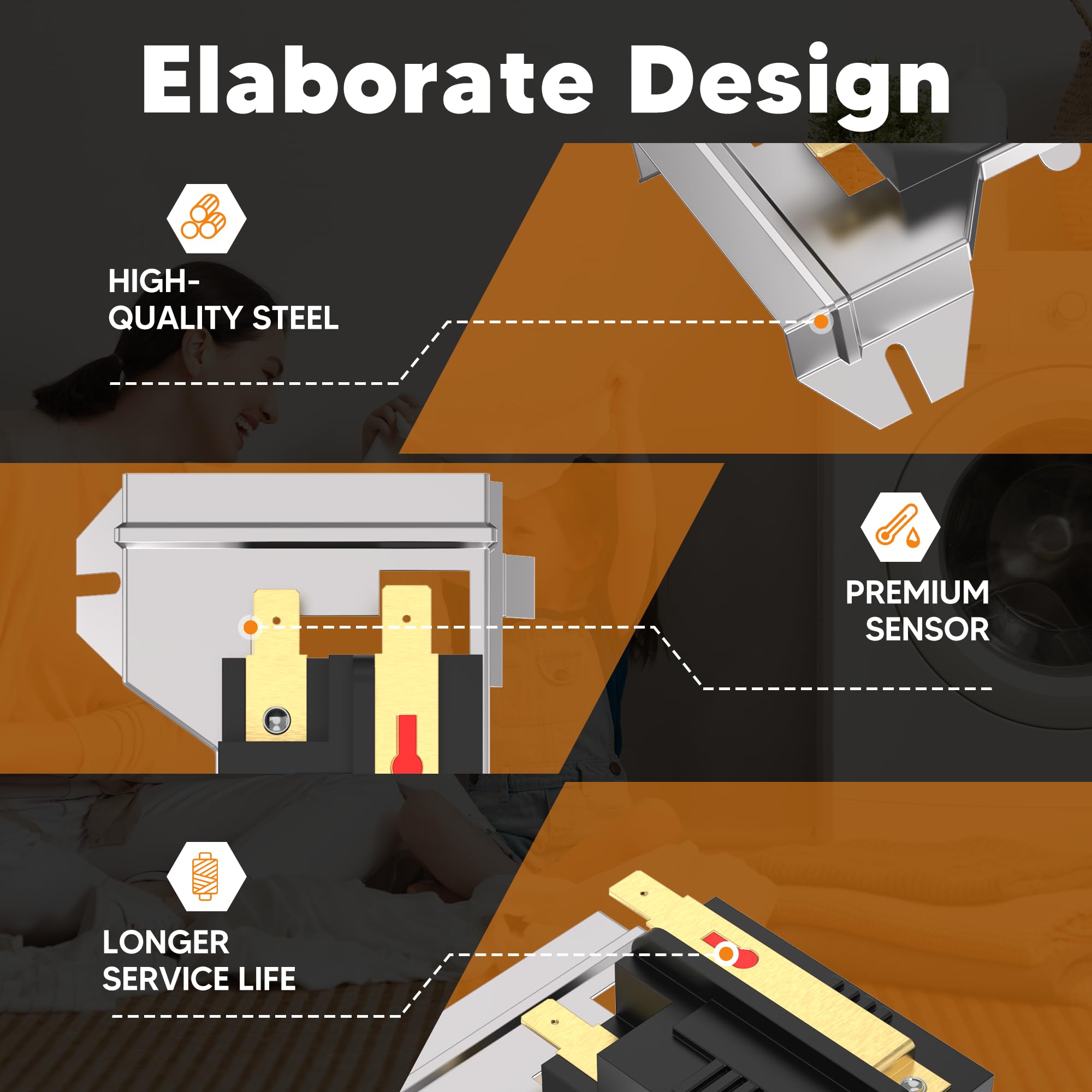 Elaborate Design

HIGH-QUALITY STEEL

PREMIUM SENSOR

LONGER SERVICE LIFE