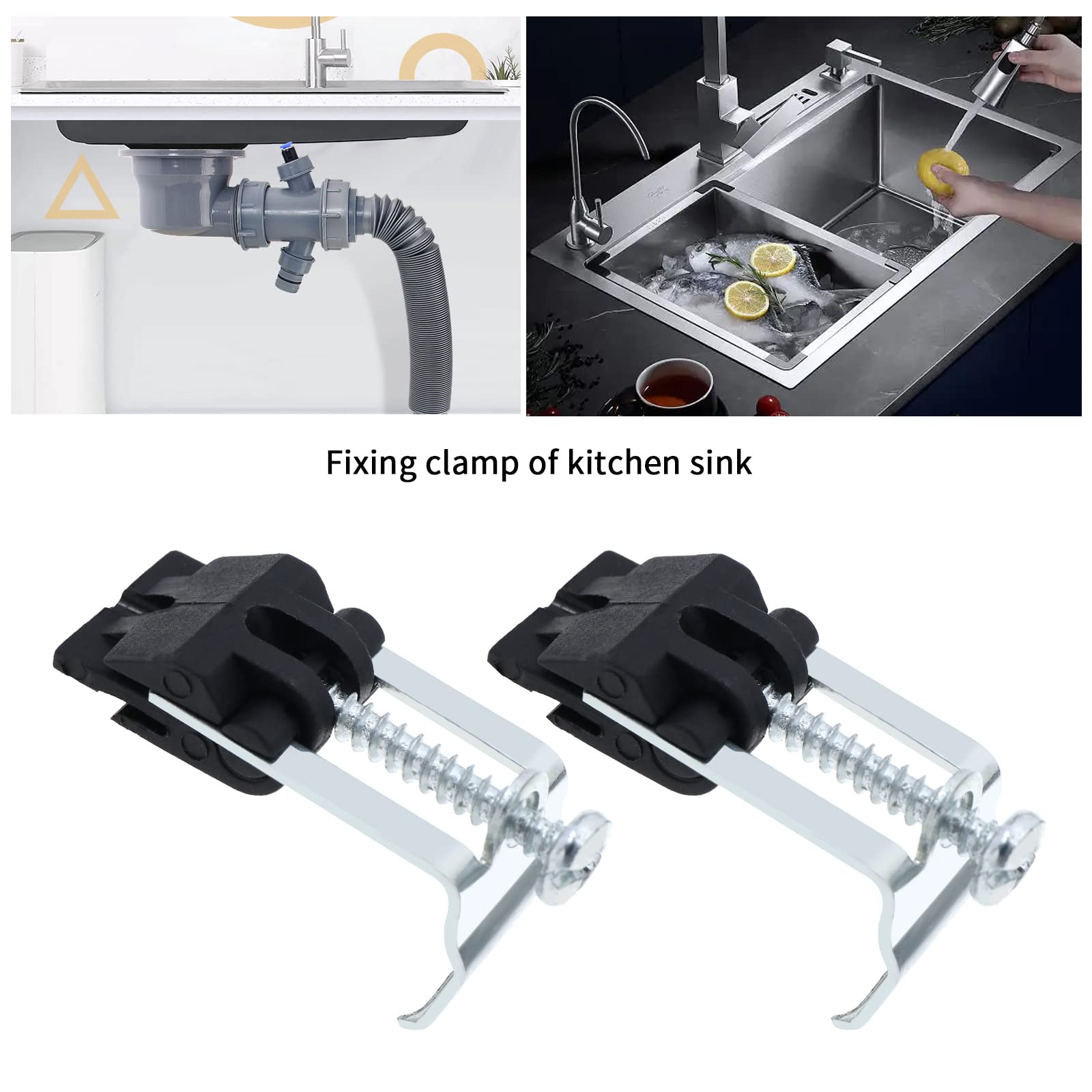 Fixing clamp of kitchen sink