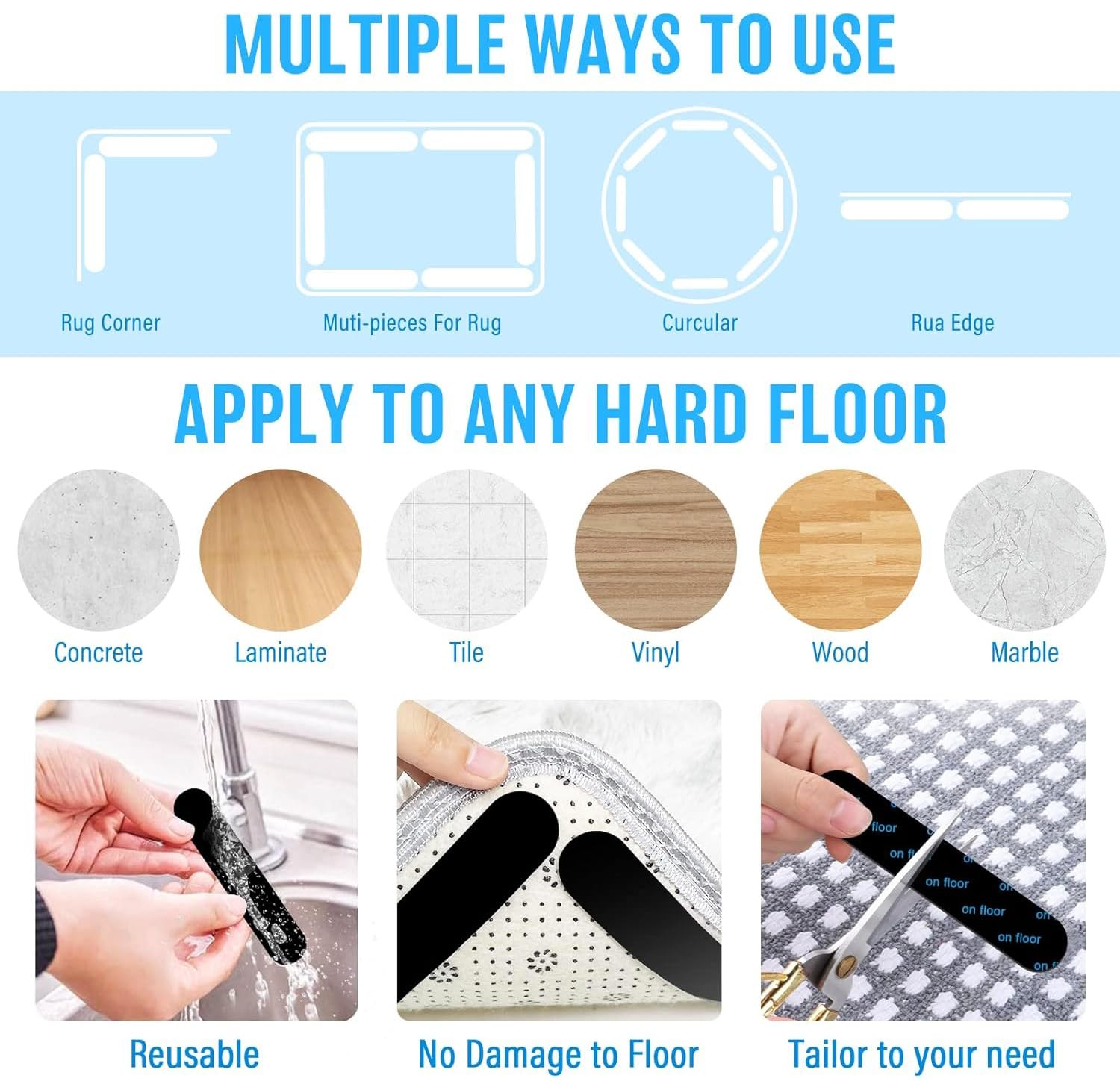 MULTIPLE WAYS TO USE

Rug Corner

Muti-pieces For Rug

Curcular

Rua Edge

APPLY TO ANY HARD FLOOR

Concrete

Laminate

Tile

Vinyl

Wood

Marble

on floor
on floor
on floor
on floor
on floor

Reusable

No Damage to Floor

Tailor to your need