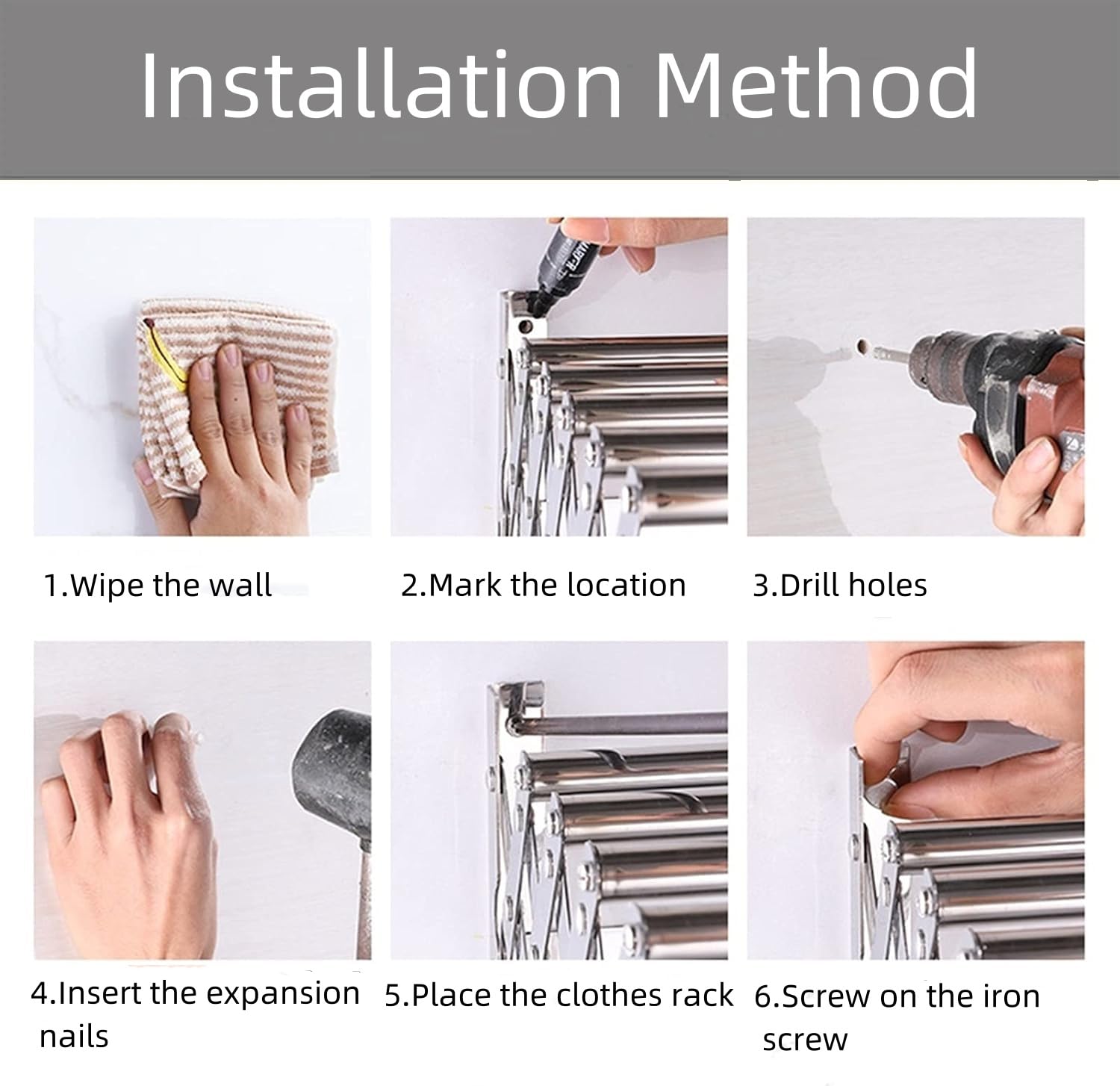 Installation Method

1.Wipe the wall

2.Mark the location

3.Drill holes

4.Insert the expansion nails

5.Place the clothes rack

6.Screw on the iron screw