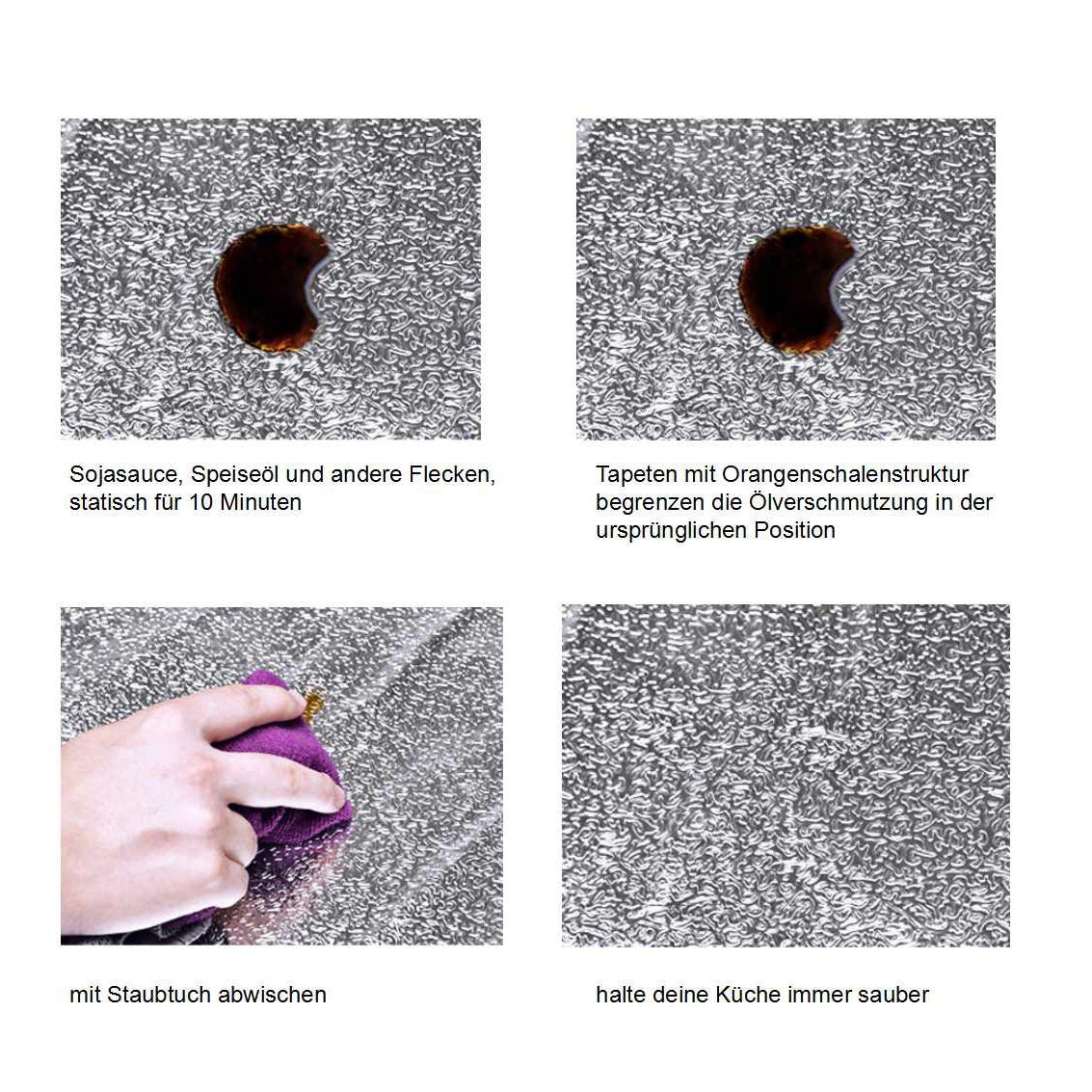 Sojasauce, Speiseöl und andere Flecken, statisch für 10 Minuten

Tapeten mit Orangenschalenstruktur begrenzen die Ölverschmutzung in der ursprünglichen Position

mit Staubtuch abwischen

halte deine Küche immer sauber