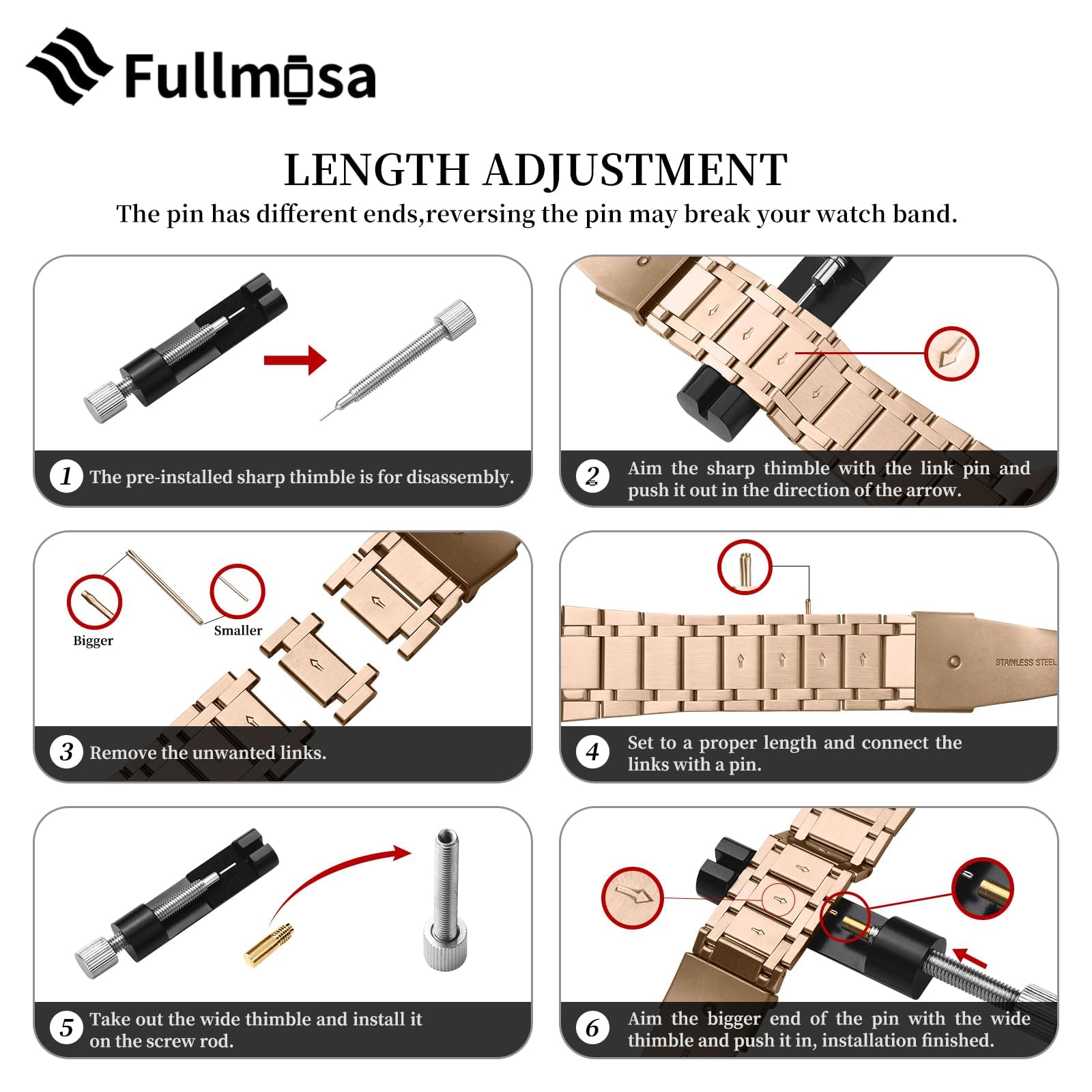 Fullmosa

LENGTH ADJUSTMENT

The pin has different ends,reversing the pin may break your watch band.

1 The pre-installed sharp thimble is for disassembly.

2 Aim the sharp thimble with the link pin and push it out in the direction of the arrow.

Bigger

Smaller

3 Remove the unwanted links.

STAINLESS STEEL

4 Set to a proper length and connect the links with a pin.

5 Take out the wide thimble and install it on the screw rod.

6 Aim the bigger end of the pin with the wide thimble and push it in, installation finished.