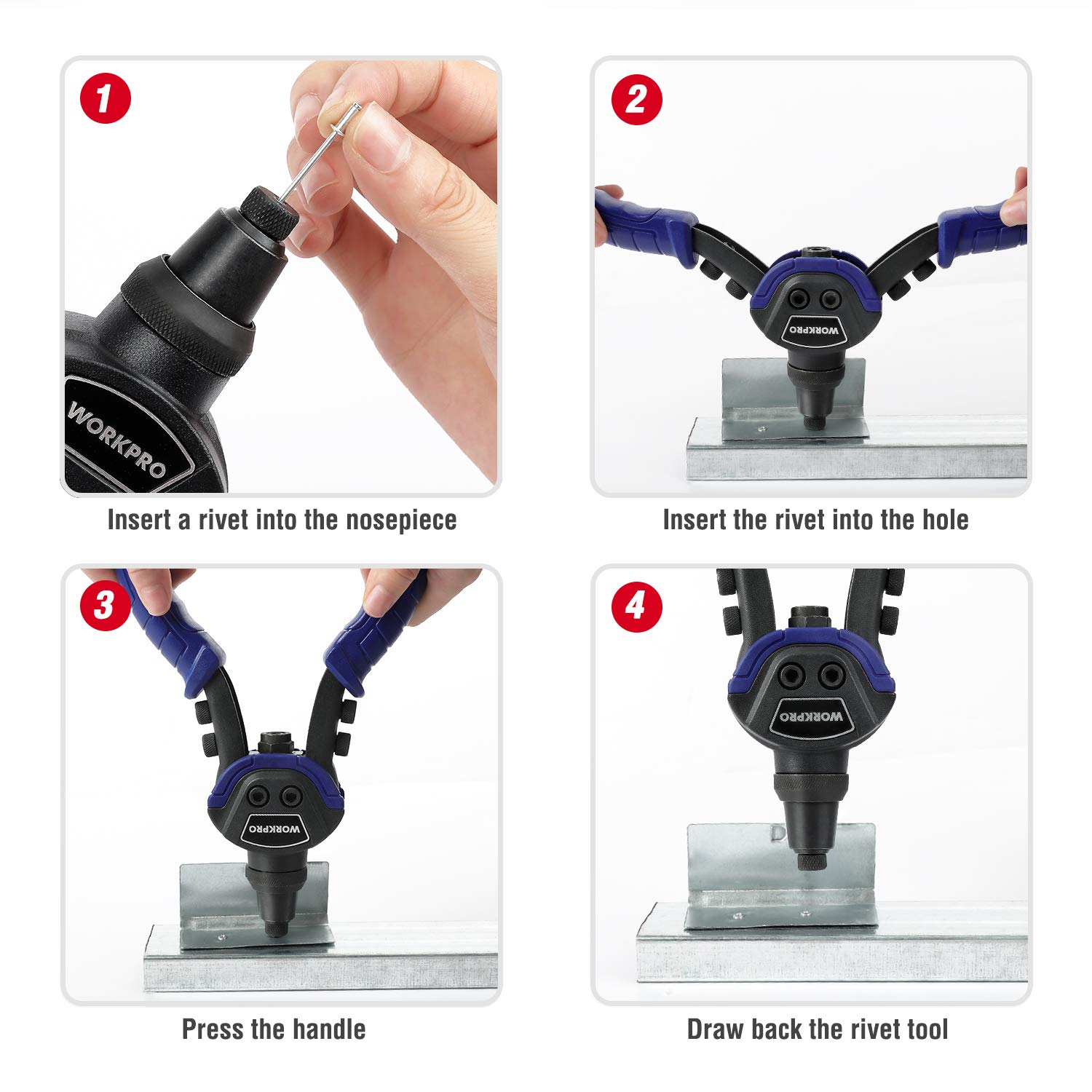 1

WORKPRO

Insert a rivet into the nosepiece

2

WORKPRO

Insert the rivet into the hole

3

WORKPRO

Press the handle

4

WORKPRO

Draw back the rivet tool