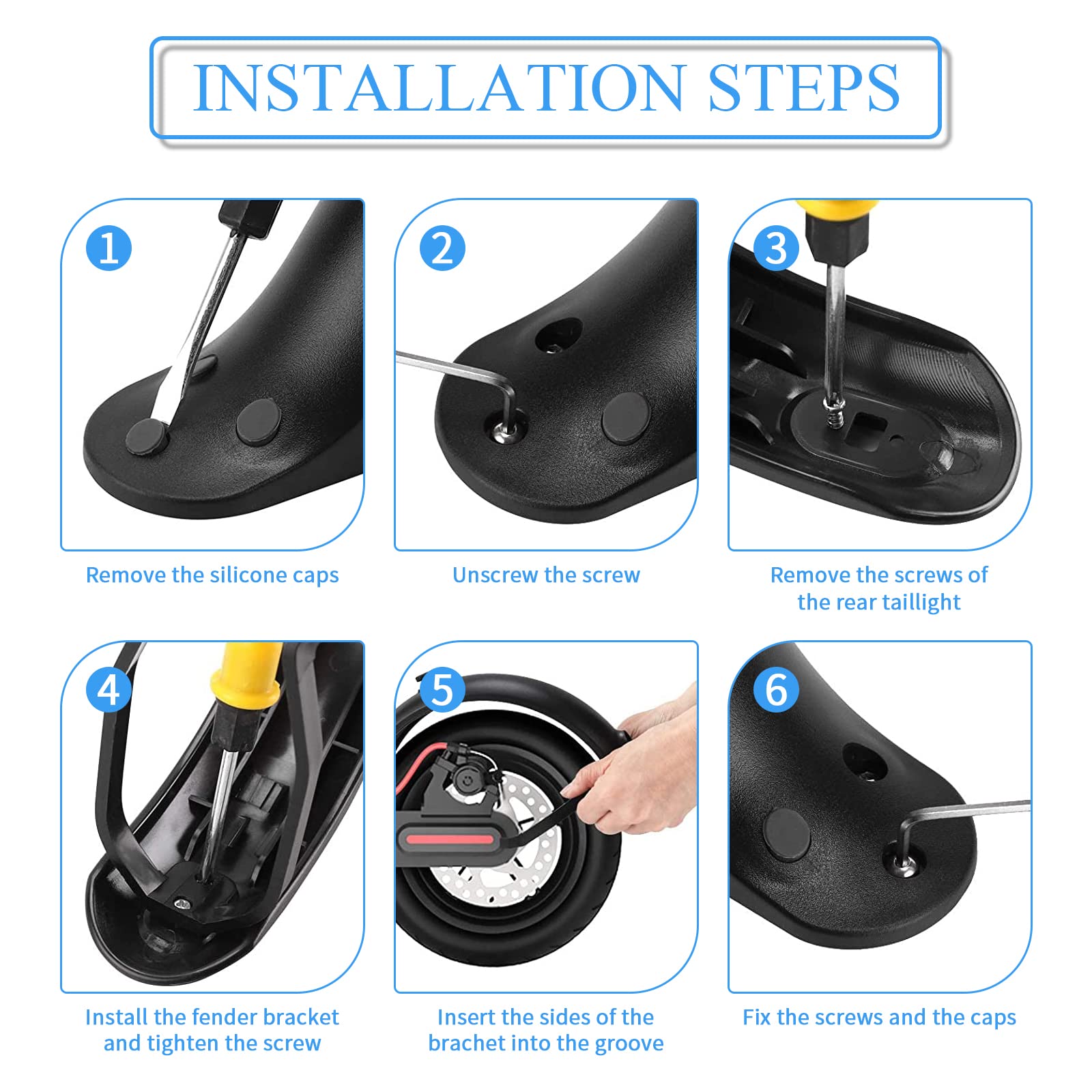 INSTALLATION STEPS

1

Remove the silicone caps

2

Unscrew the screw

3

Remove the screws of the rear taillight

4

Install the fender bracket and tighten the screw

5

Insert the sides of the brachet into the groove

6

Fix the screws and the caps