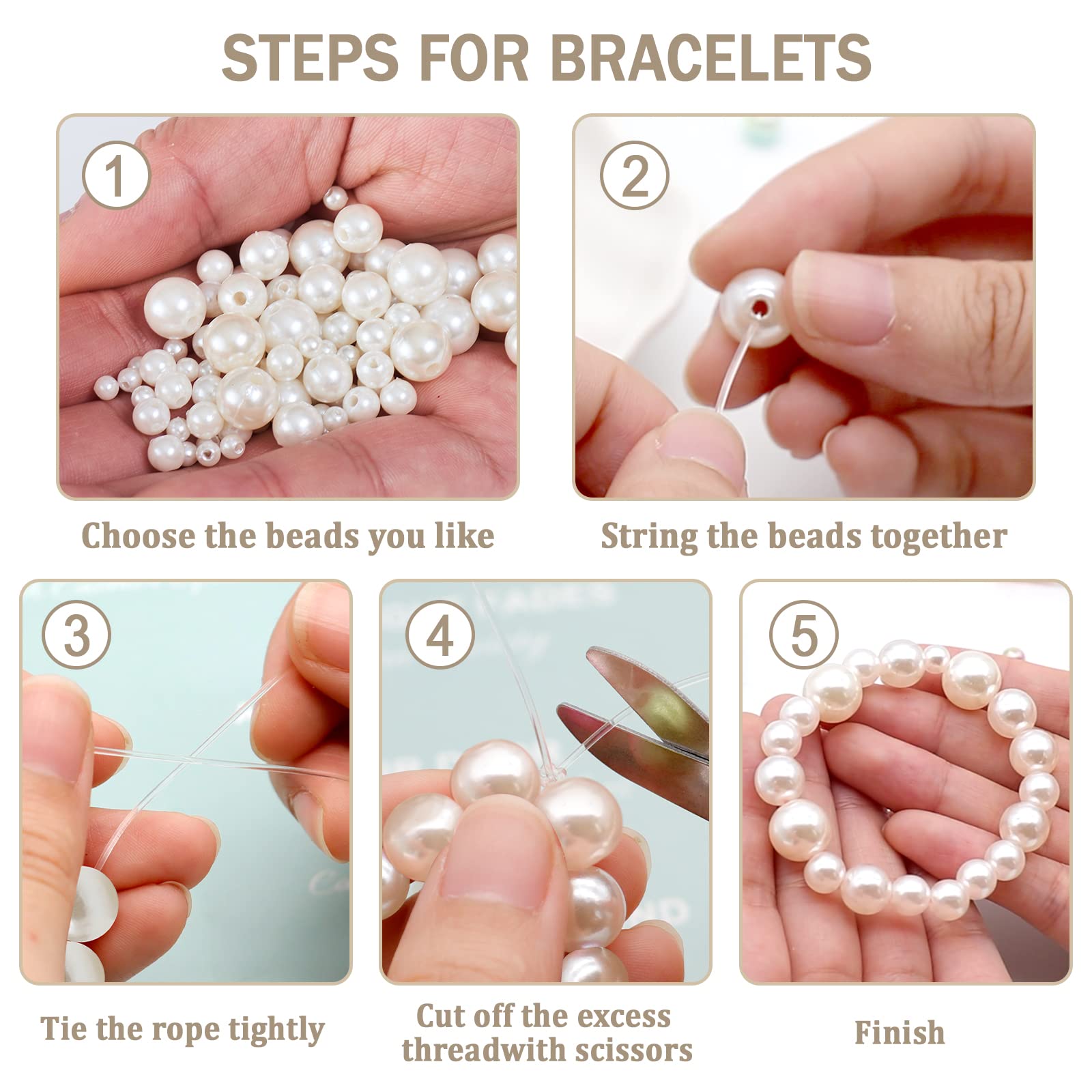 STEPS FOR BRACELETS

1

Choose the beads you like

2

String the beads together

3

Tie the rope tightly

4

Cut off the excess threadwith scissors

5

Finish