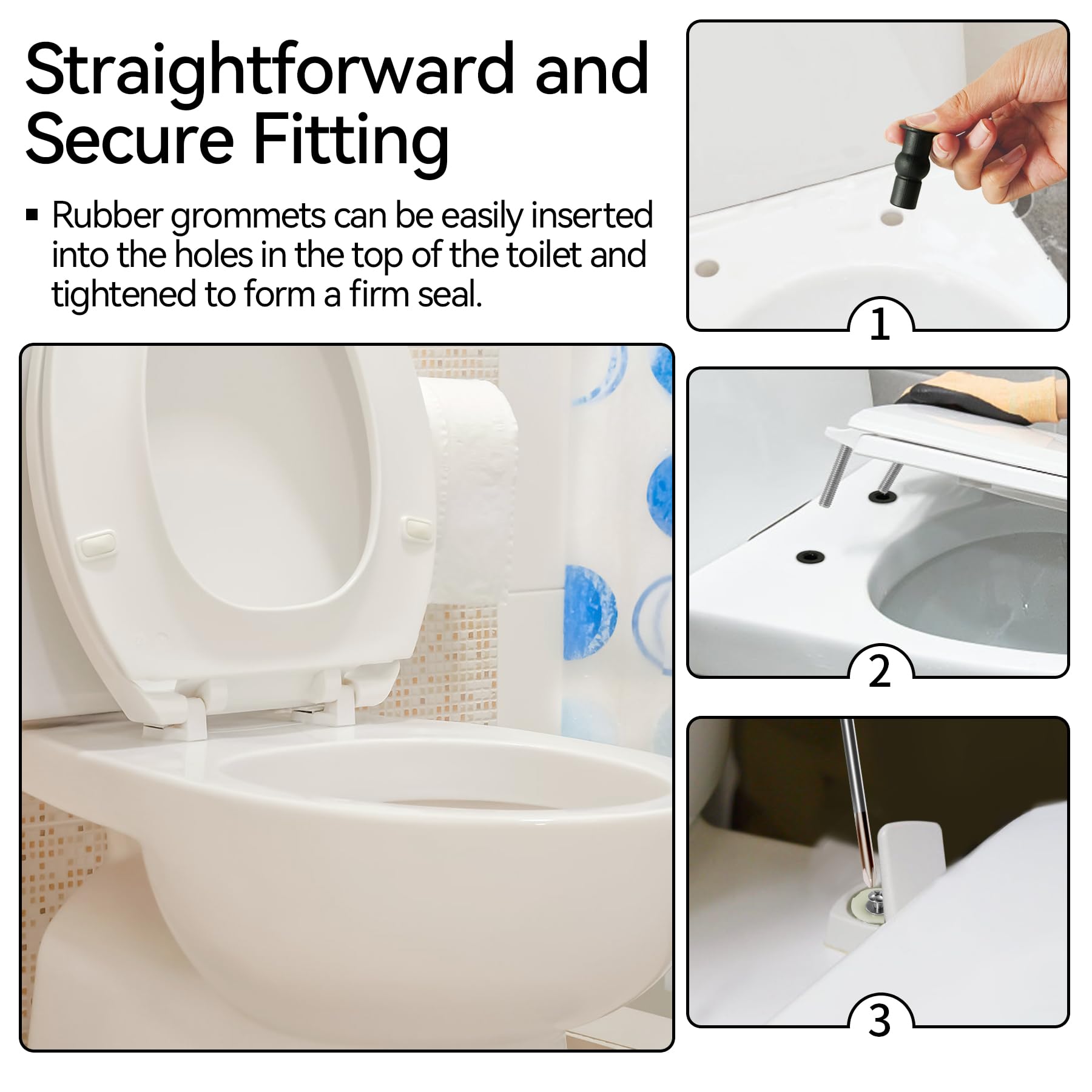 Straightforward and Secure Fitting

▪ Rubber grommets can be easily inserted into the holes in the top of the toilet and tightened to form a firm seal.

1

2

3