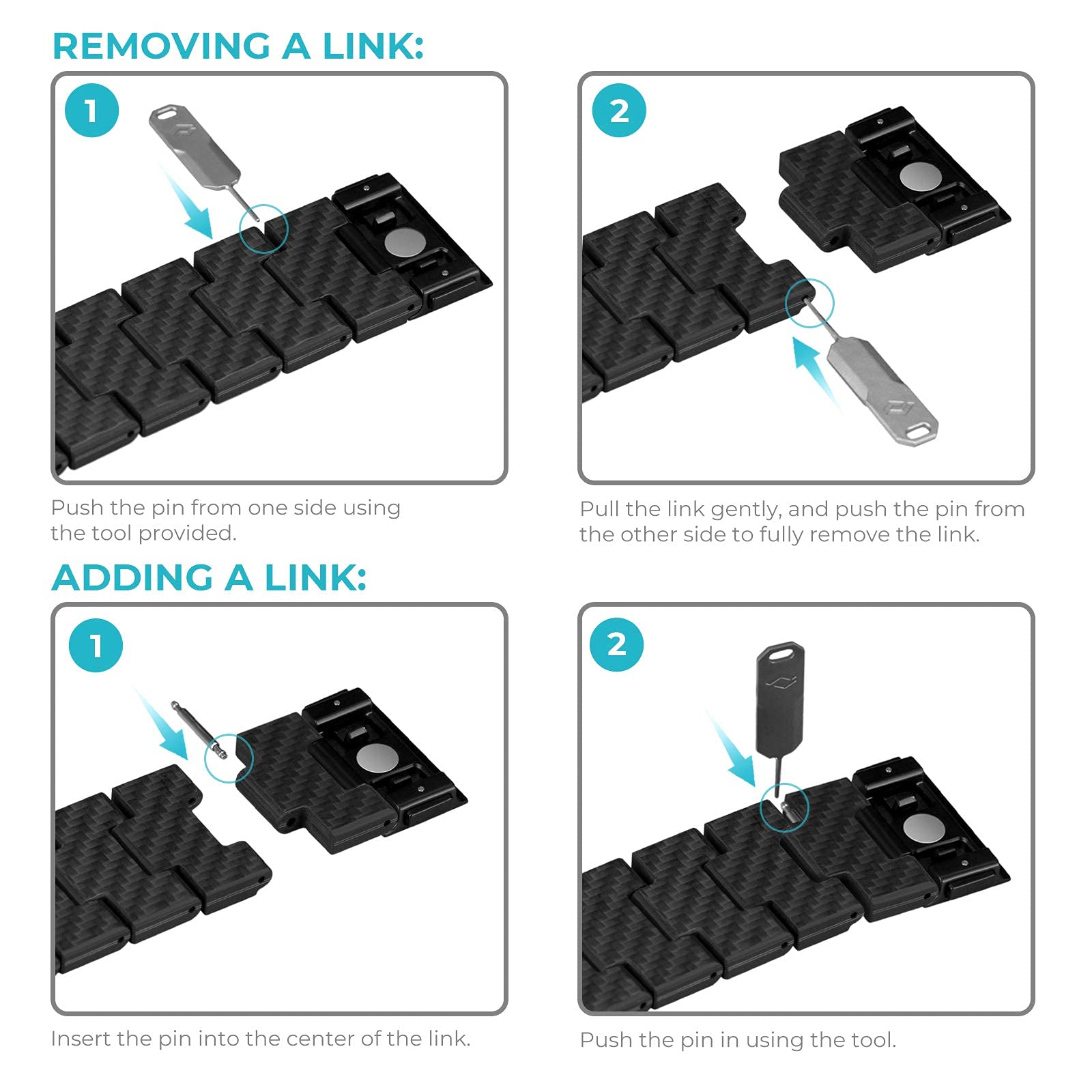 REMOVING A LINK:

1

Push the pin from one side using the tool provided.

2

Pull the link gently, and push the pin from the other side to fully remove the link.

ADDING A LINK:

1

Insert the pin into the center of the link.

2

Push the pin in using the tool.