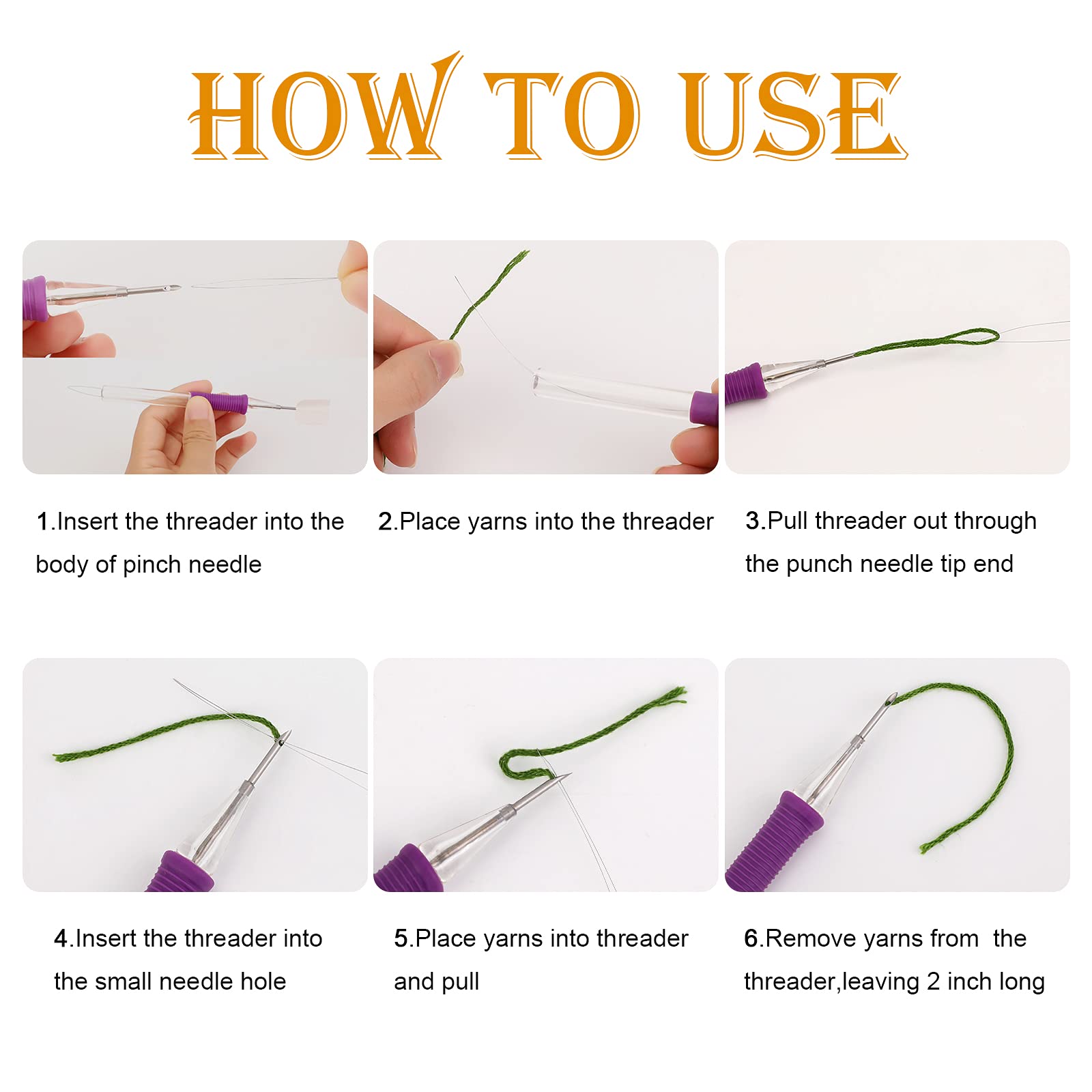 HOW TO USE

1.Insert the threader into the body of pinch needle

2.Place yarns into the threader

3.Pull threader out through the punch needle tip end

4.Insert the threader into the small needle hole

5.Place yarns into threader and pull

6.Remove yarns from the threader,leaving 2 inch long