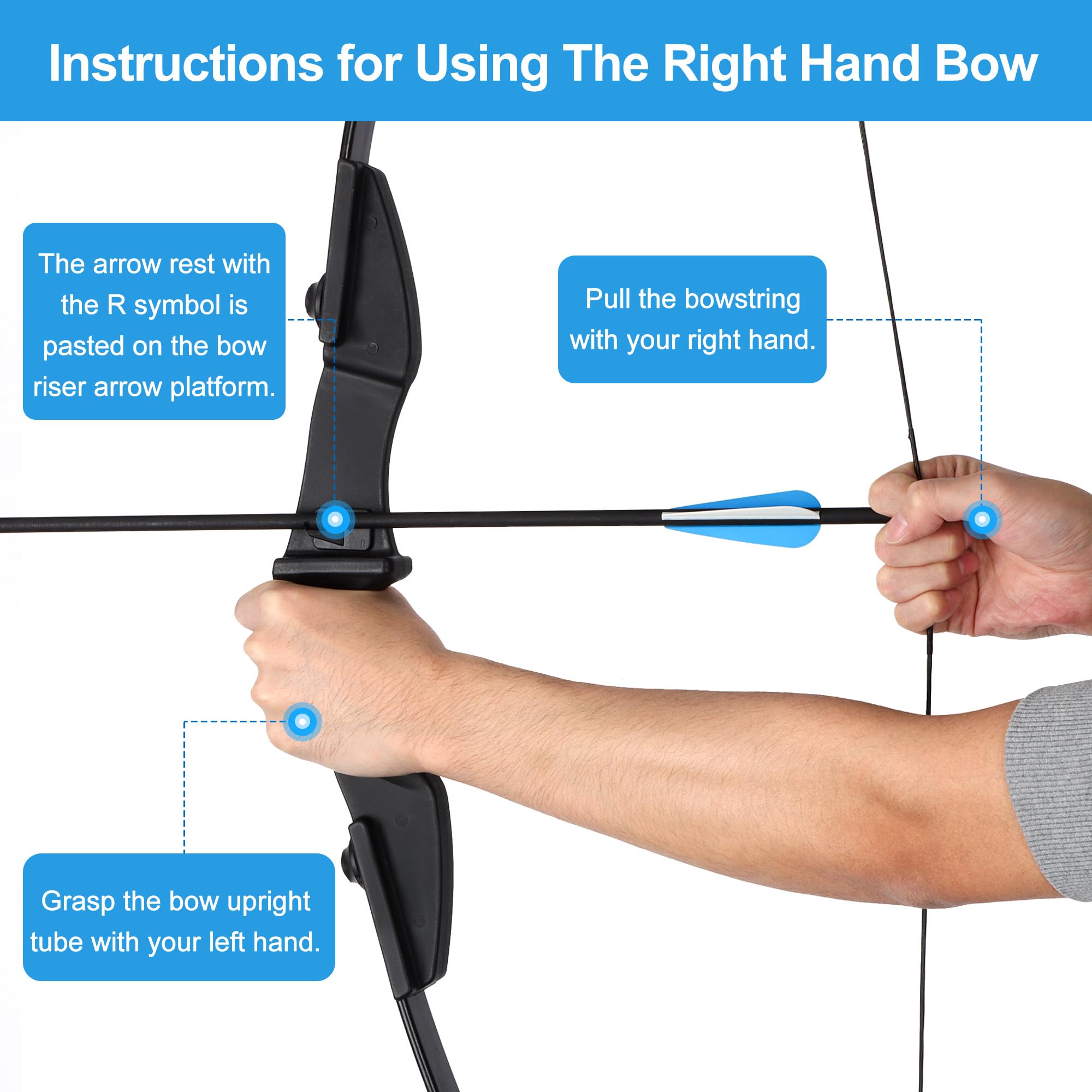 Instructions for Using The Right Hand Bow

The arrow rest with the R symbol is pasted on the bow riser arrow platform.

Pull the bowstring with your right hand.

R

Grasp the bow upright tube with your left hand.