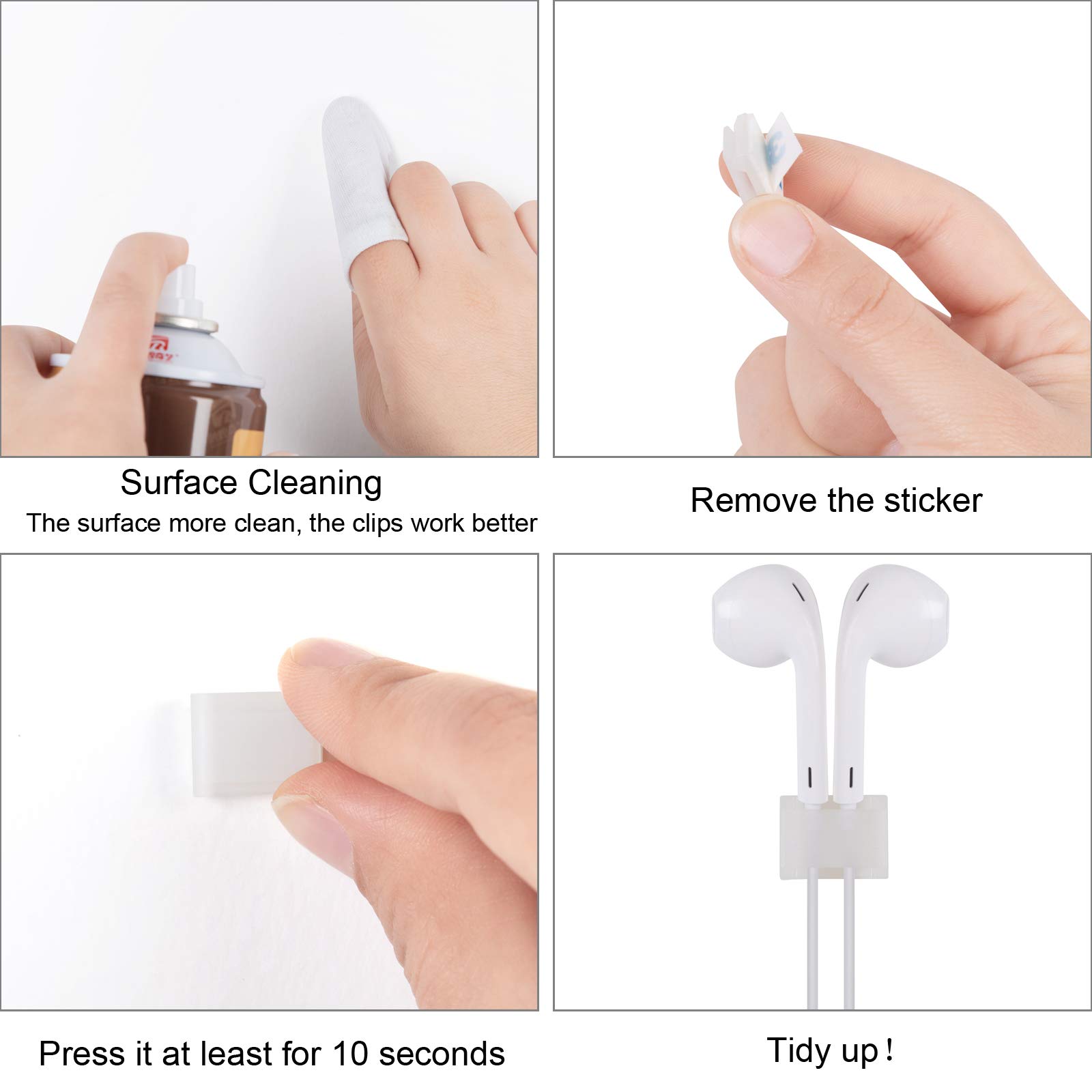 Surface Cleaning
The surface more clean, the clips work better

Remove the sticker

Press it at least for 10 seconds

Tidy up!