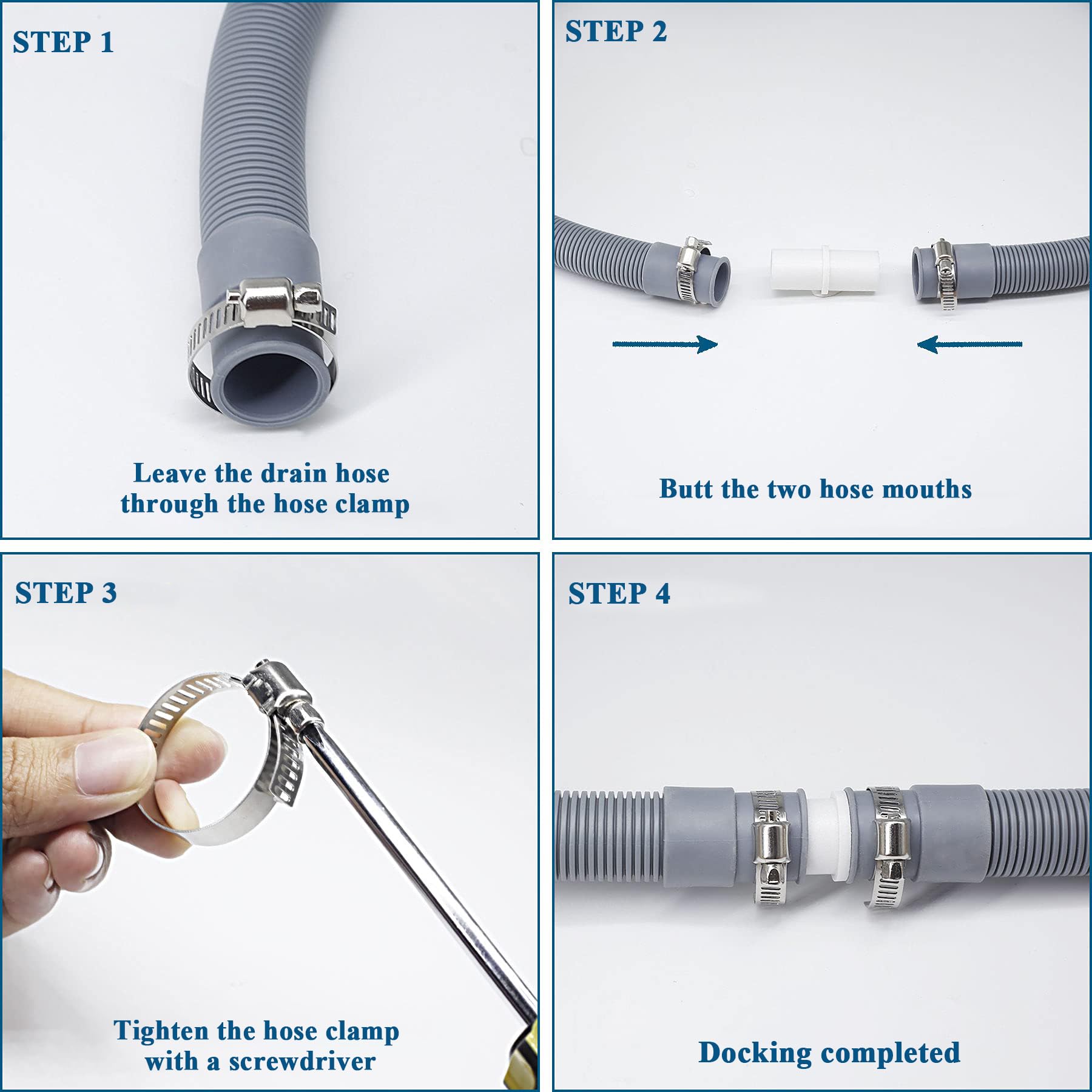 STEP 1

Leave the drain hose through the hose clamp

STEP 2

Butt the two hose mouths

STEP 3

Tighten the hose clamp with a screwdriver

STEP 4

Docking completed