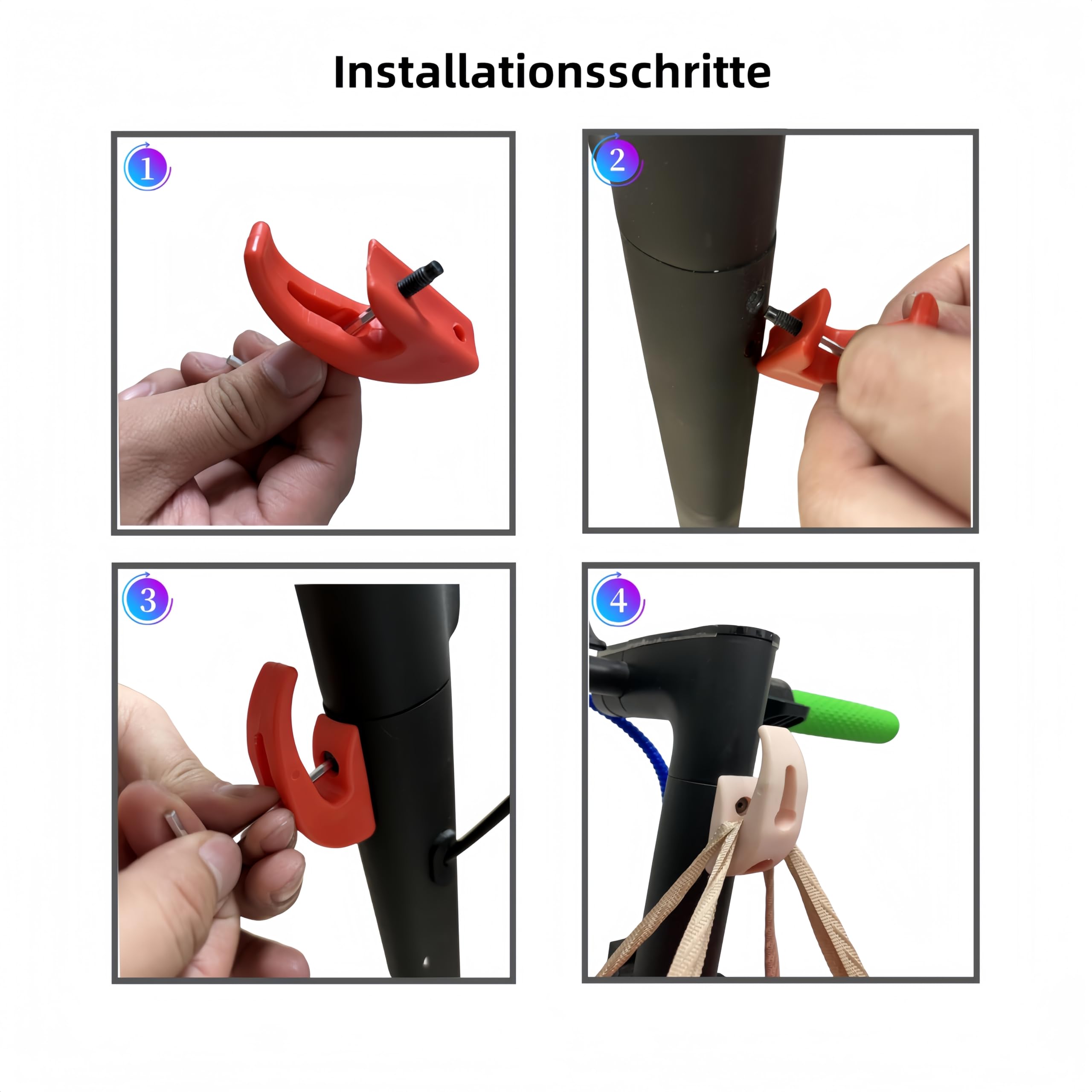 Installationsschritte

1

2

3

4