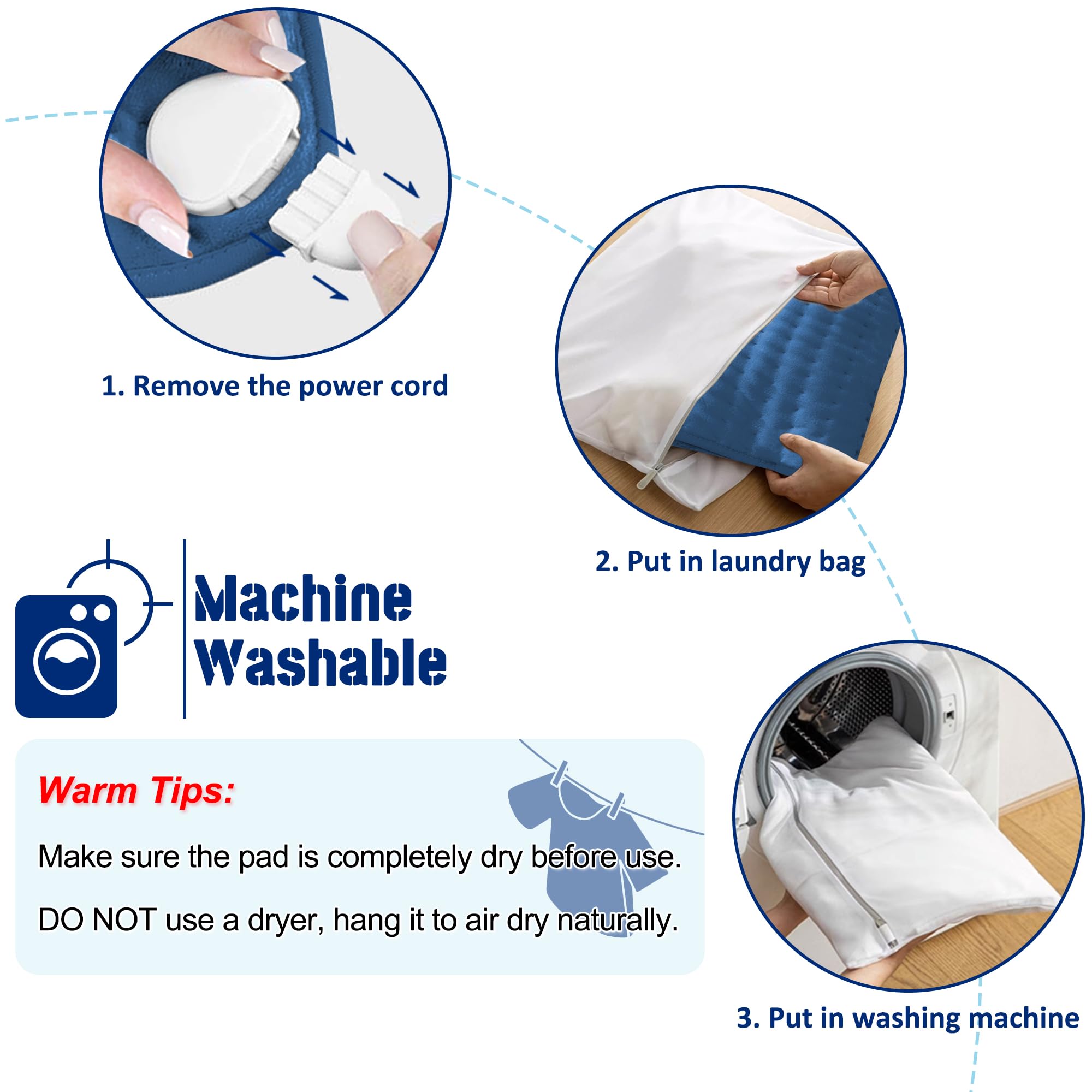 1. Remove the power cord

2. Put in laundry bag

Machine Washable

Warm Tips:

Make sure the pad is completely dry before use.

DO NOT use a dryer, hang it to air dry naturally.

3. Put in washing machine