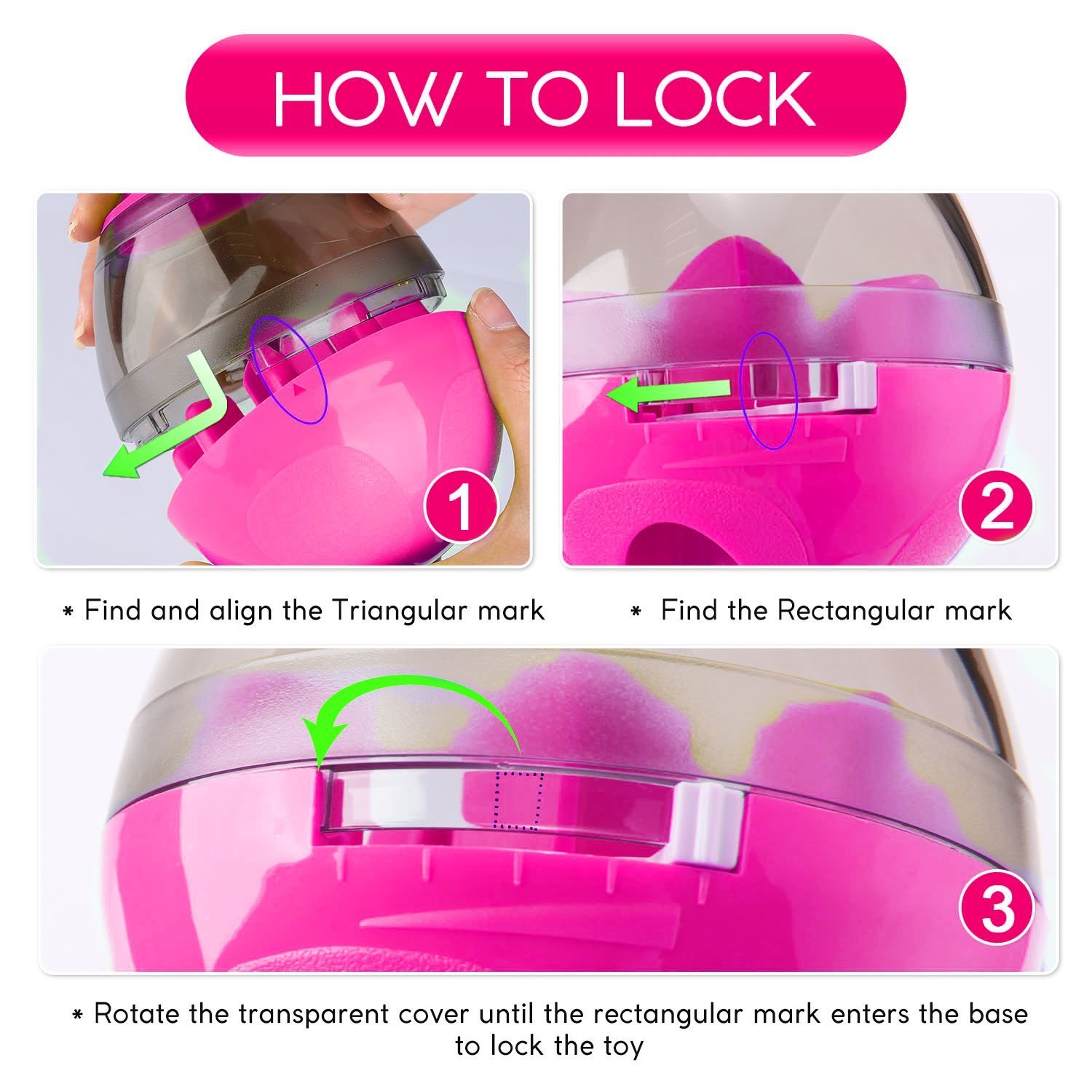 HOW TO LOCK

1

2

* Find and align the Triangular mark

* Find the Rectangular mark

3

* Rotate the transparent cover until the rectangular mark enters the base to lock the toy