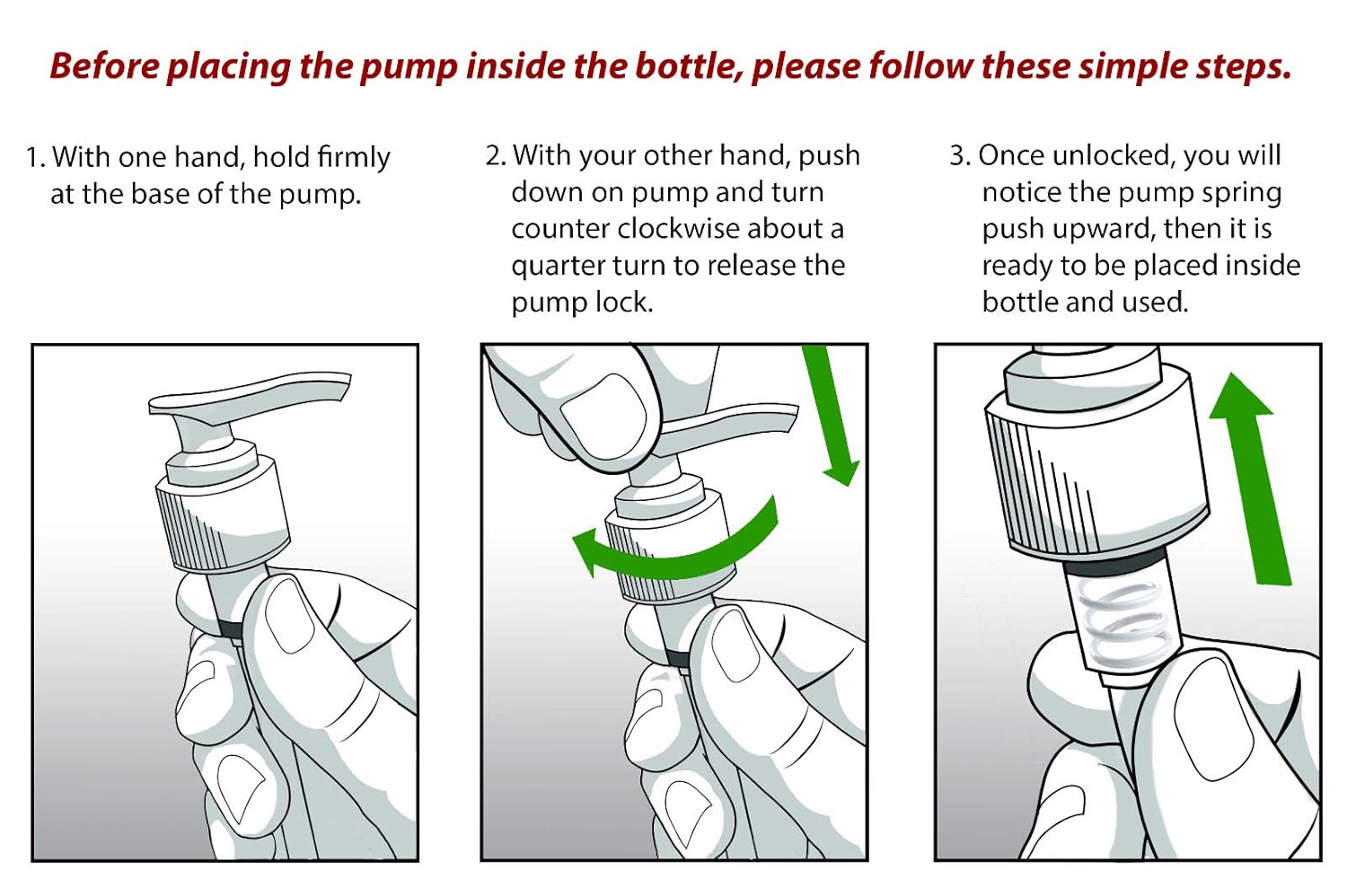 Before placing the pump inside the bottle, please follow these simple steps.

1. With one hand, hold firmly at the base of the pump.

2. With your other hand, push down on pump and turn counter clockwise about a quarter turn to release the pump lock.

3. Once unlocked, you will notice the pump spring push upward, then it is ready to be placed inside bottle and used.