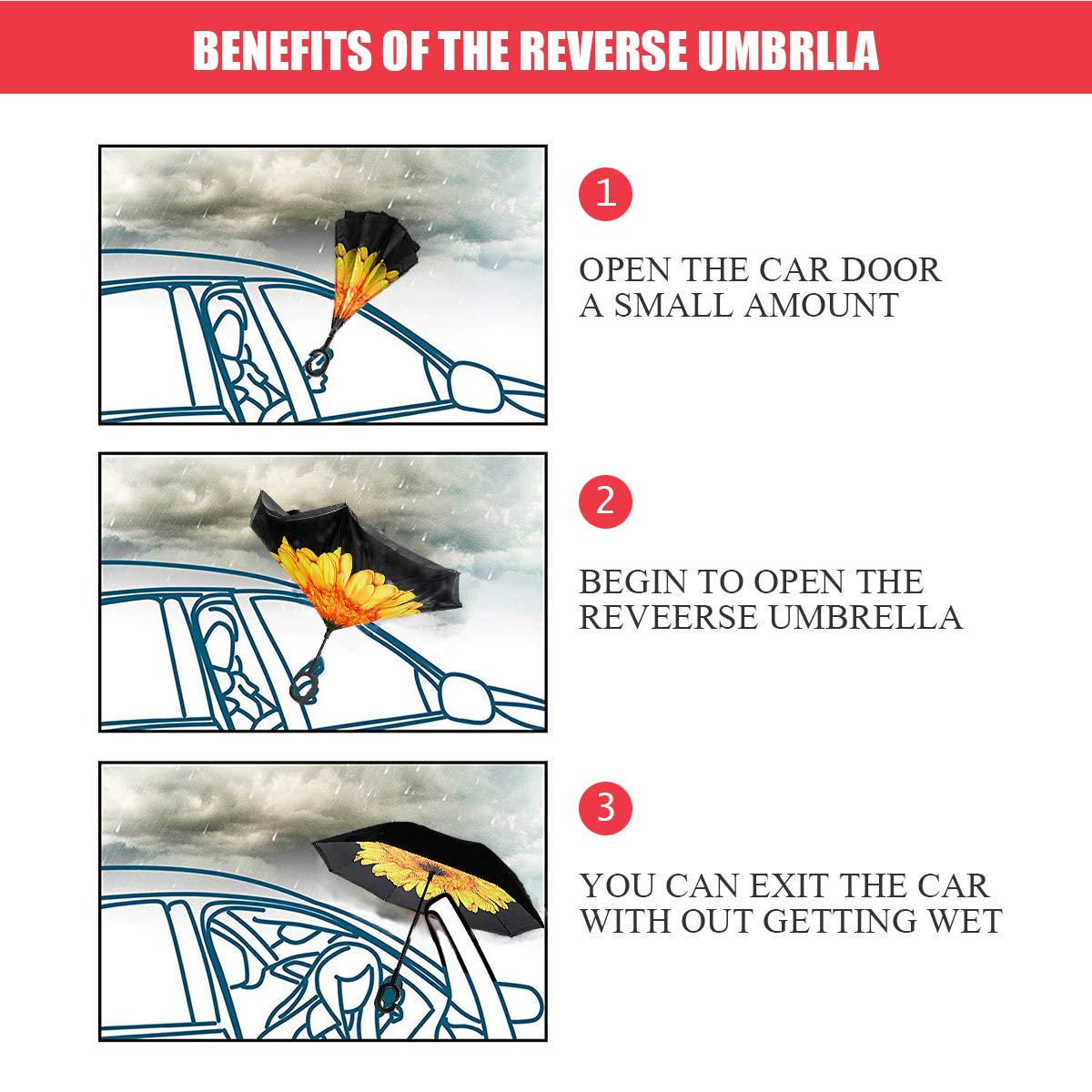 BENEFITS OF THE REVERSE UMBRLLA

1

OPEN THE CAR DOOR A SMALL AMOUNT

2

BEGIN TO OPEN THE REVEERSE UMBRELLA

3

YOU CAN EXIT THE CAR WITH OUT GETTING WET