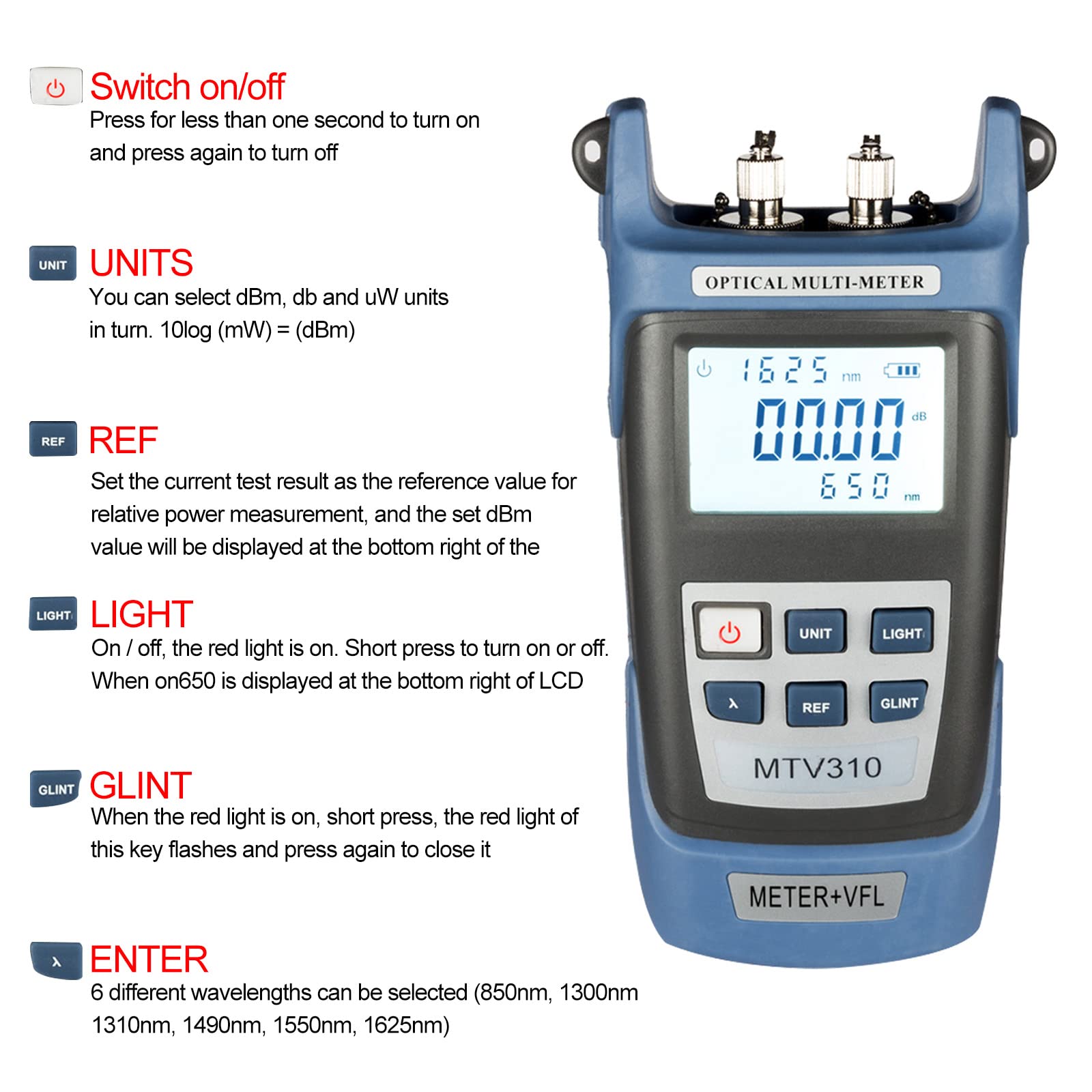 Switch on/off
Press for less than one second to turn on and press again to turn off

UNIT
UNITS
You can select dBm, db and uW units in turn. 10log (mW) = (dBm)

REF
REF
Set the current test result as the reference value for relative power measurement, and the set dBm value will be displayed at the bottom right of the

LIGHT
LIGHT
On / off, the red light is on. Short press to turn on or off. When on650 is displayed at the bottom right of LCD

GLINT
GLINT
When the red light is on, short press, the red light of this key flashes and press again to close it

λ
ENTER
6 different wavelengths can be selected (850nm, 1300nm 1310nm, 1490nm, 1550nm, 1625nm)

OPTICAL MULTI-METER
1625 nm
00.00 dB
650 nm
UNIT
LIGHT
λ
REF
GLINT
MTV310
METER+VFL